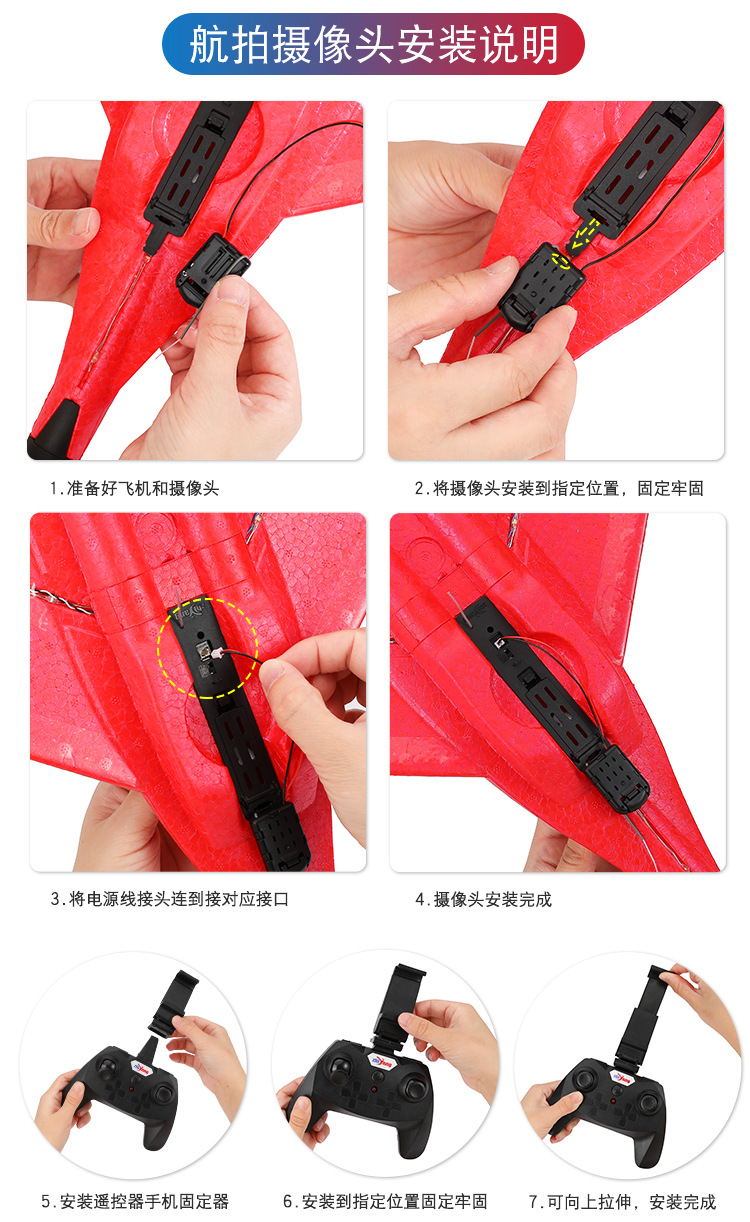 航拍摄像头安装说明

1.准备好飞机和摄像头

2.将摄像头安装到指定位置，固定牢固

3.将电源线接头连到接对应接口

4.摄像头安装完成

5.安装遥控器手机固定器

6.安装到指定位置固定牢固

7.可向上拉伸，安装完成