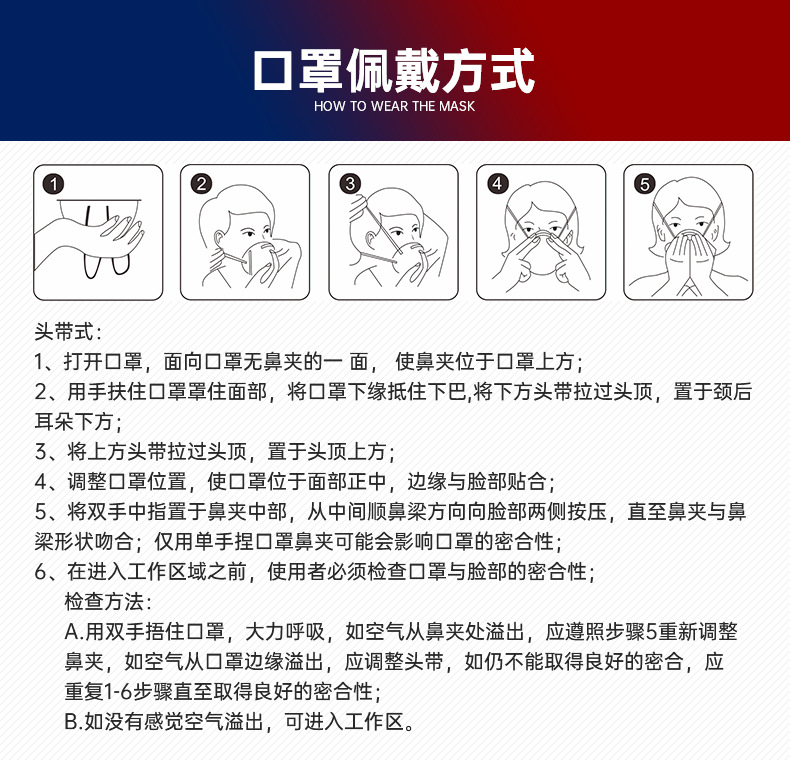 口罩佩戴方式
HOW TO WEAR THE MASK

1 2 3 4 5

头带式：
1、打开口罩，面向口罩无鼻夹的一 面， 使鼻夹位于口罩上方；
2、用手扶住口罩罩住面部，将口罩下缘抵住下巴,将下方头带拉过头顶，置于颈后耳朵下方；
3、将上方头带拉过头顶，置于头顶上方；
4、调整口罩位置，使口罩位于面部正中，边缘与脸部贴合；
5、将双手中指置于鼻夹中部，从中间顺鼻梁方向向脸部两侧按压，直至鼻夹与鼻梁形状吻合；仅用单手捏口罩鼻夹可能会影响口罩的密合性；
6、在进入工作区域之前，使用者必须检查口罩与脸部的密合性；
检查方法：
A.用双手捂住口罩，大力呼吸，如空气从鼻夹处溢出，应遵照步骤5重新调整鼻夹，如空气从口罩边缘溢出，应调整头带，如仍不能取得良好的密合，应重复1-6步骤直至取得良好的密合性；
B.如没有感觉空气溢出，可进入工作区。