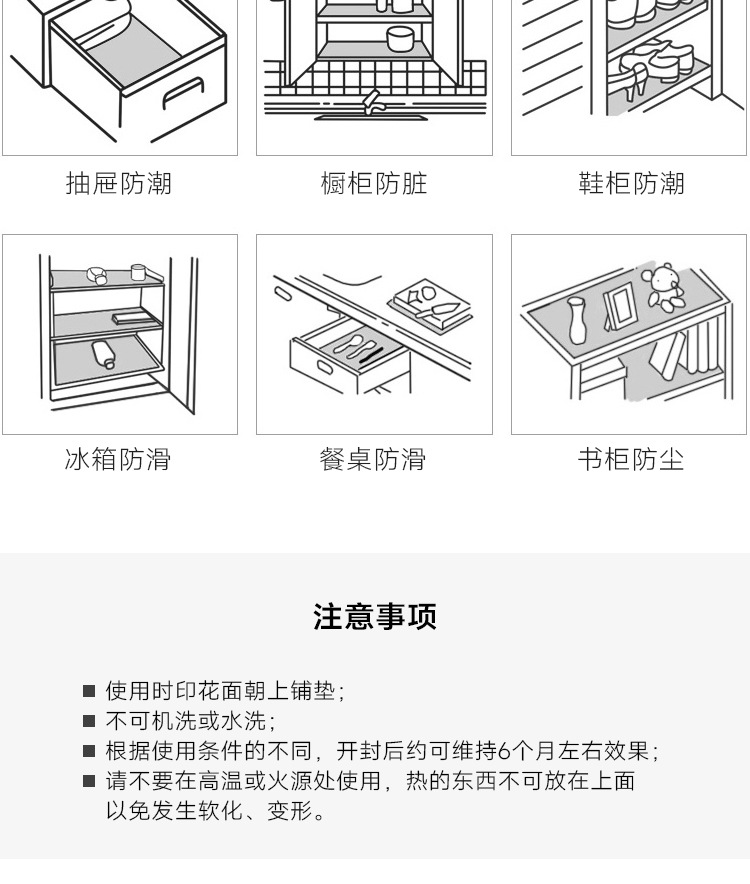 抽屉防潮

橱柜防脏

鞋柜防潮

冰箱防滑

餐桌防滑

书柜防尘

注意事项

■ 使用时印花面朝上铺垫;
■ 不可机洗或水洗;
■ 根据使用条件的不同，开封后约可维持6个月左右效果;
■ 请不要在高温或火源处使用，热的东西不可放在上面以免发生软化、变形。