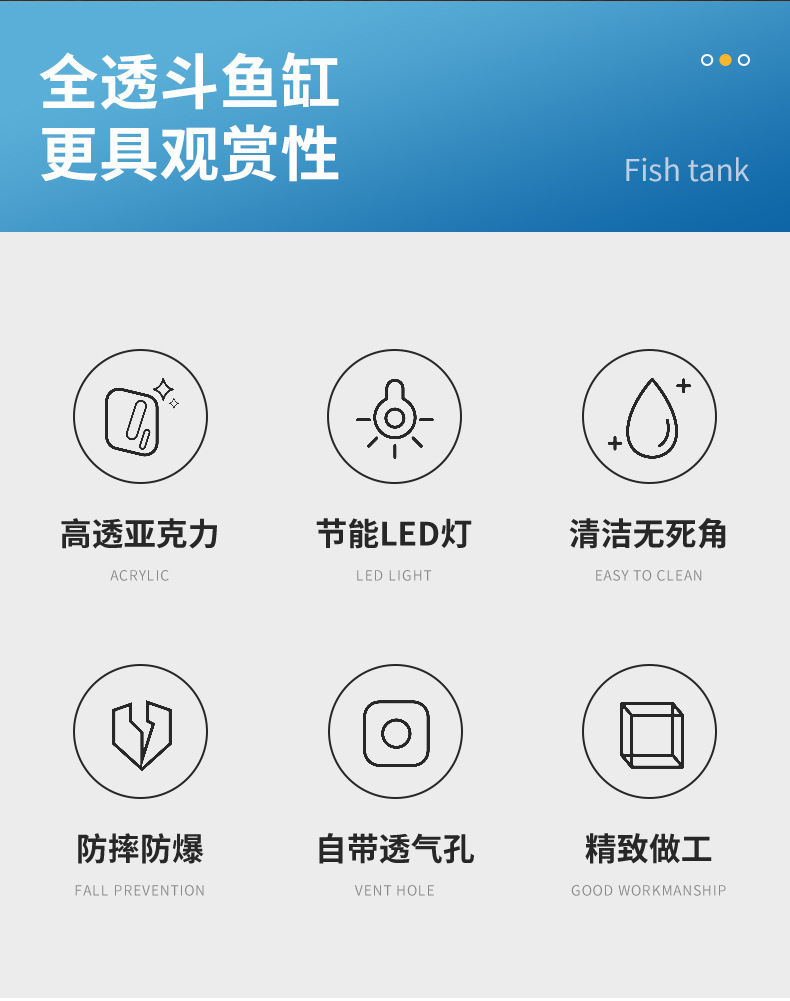 全透斗鱼缸
更具观赏性

Fish tank

高透亚克力
ACRYLIC

节能LED灯
LED LIGHT

清洁无死角
EASY TO CLEAN

防摔防爆
FALL PREVENTION

自带透气孔
VENT HOLE

精致做工
GOOD WORKMANSHIP