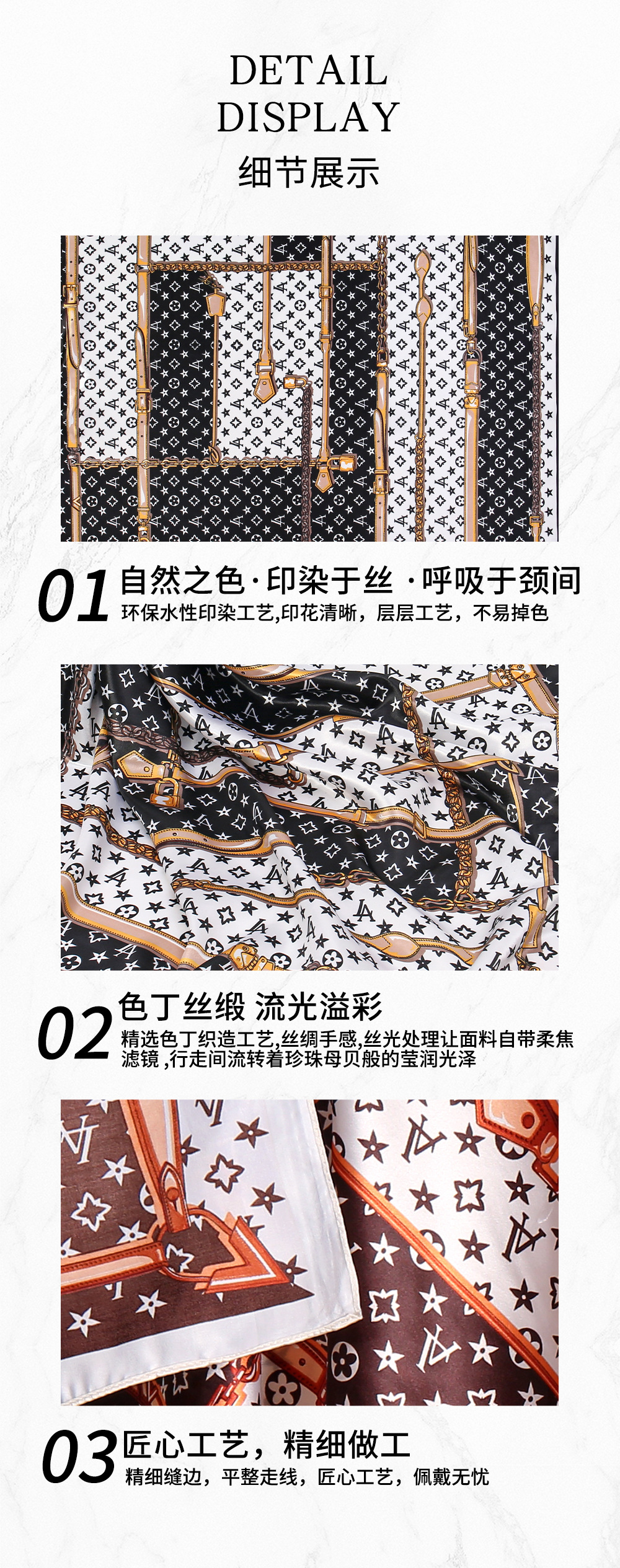 DETAIL
DISPLAY
细节展示

01 自然之色·印染于丝 ·呼吸于颈间
环保水性印染工艺,印花清晰，层层工艺，不易掉色

02 色丁丝缎 流光溢彩
精选色丁织造工艺,丝绸手感,丝光处理让面料自带柔焦滤镜 ,行走间流转着珍珠母贝般的莹润光泽

03 匠心工艺，精细做工
精细缝边，平整走线，匠心工艺，佩戴无忧