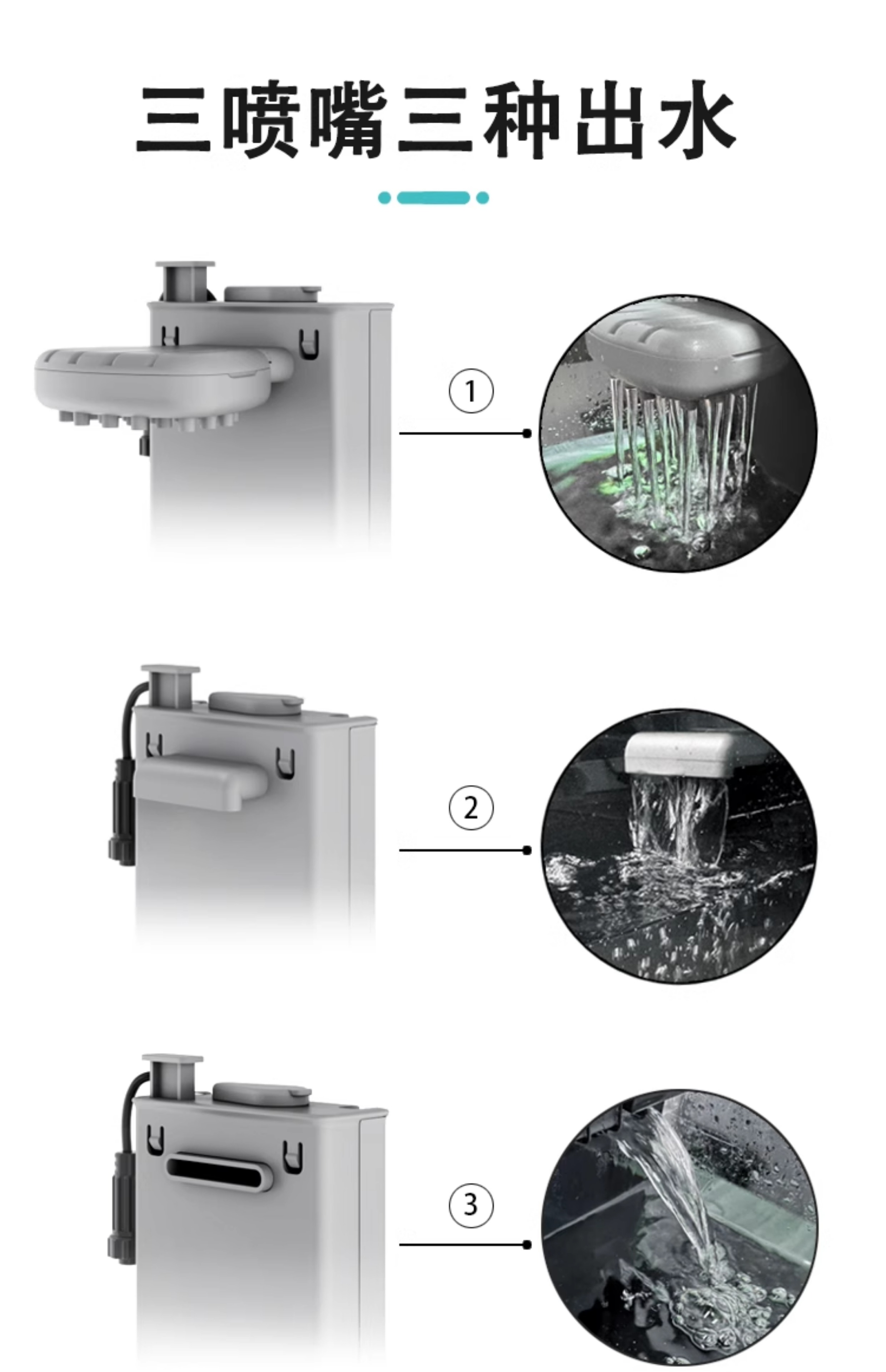 三喷嘴三种出水

①

②

③