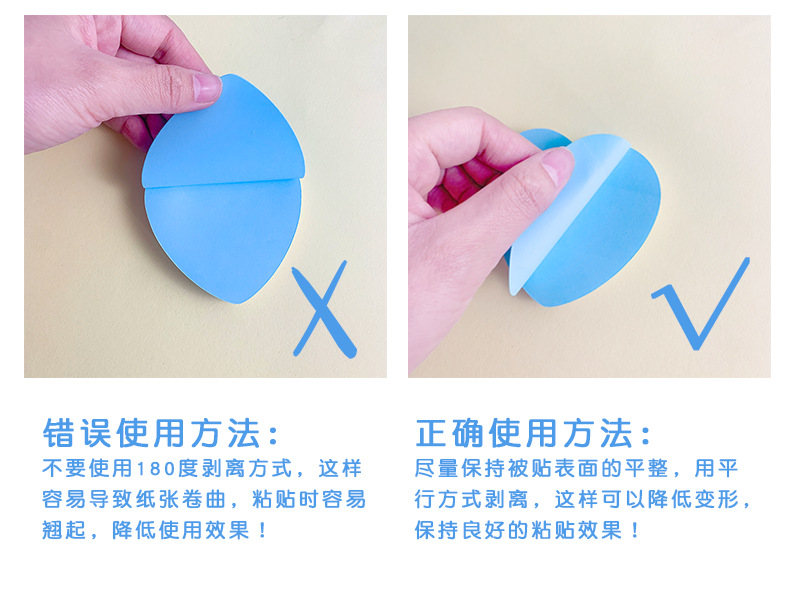 错误使用方法：
不要使用180度剥离方式，这样容易导致纸张卷曲，粘贴时容易翘起，降低使用效果！

正确使用方法：
尽量保持被贴表面的平整，用平行方式剥离，这样可以降低变形，保持良好的粘贴效果！