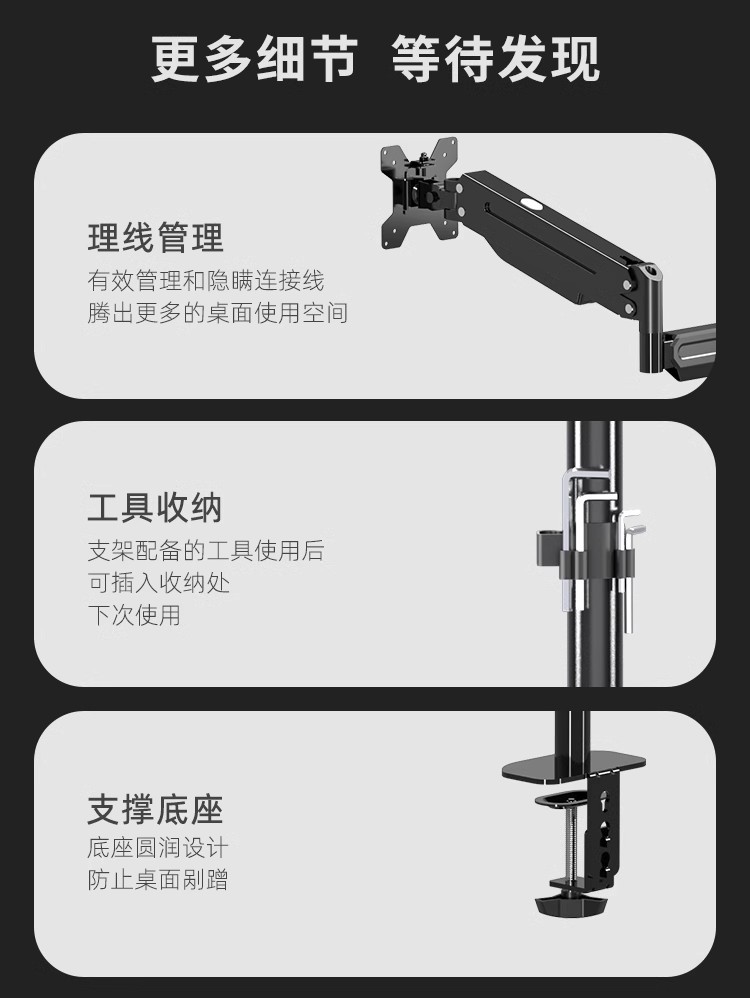 更多细节 等待发现

理线管理
有效管理和隐瞒连接线
腾出更多的桌面使用空间

工具收纳
支架配备的工具使用后
可插入收纳处
下次使用

支撑底座
底座圆润设计
防止桌面剐蹭