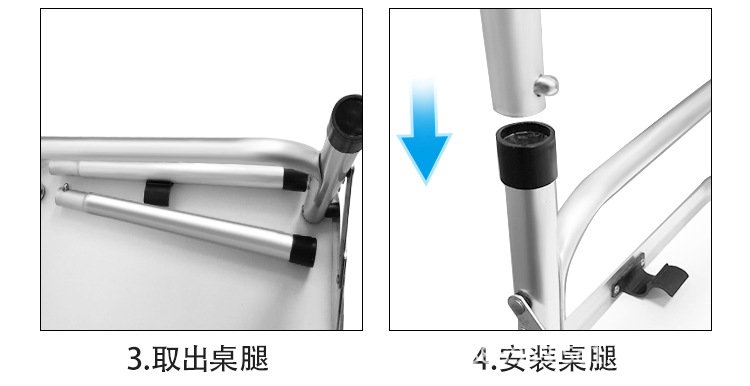 3.取出桌腿

4.安装桌腿