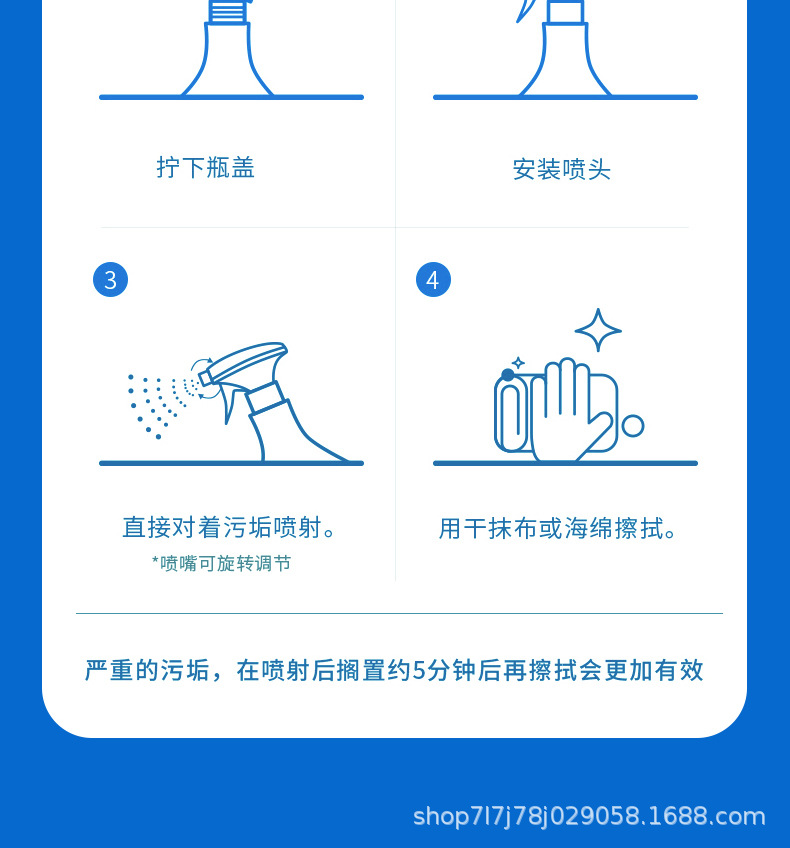 拧下瓶盖

安装喷头

3

直接对着污垢喷射。

*喷嘴可旋转调节

4

用干抹布或海绵擦拭。

严重的污垢，在喷射后搁置约5分钟后再擦拭会更加有效

shop7l7j78j029058.1688.com