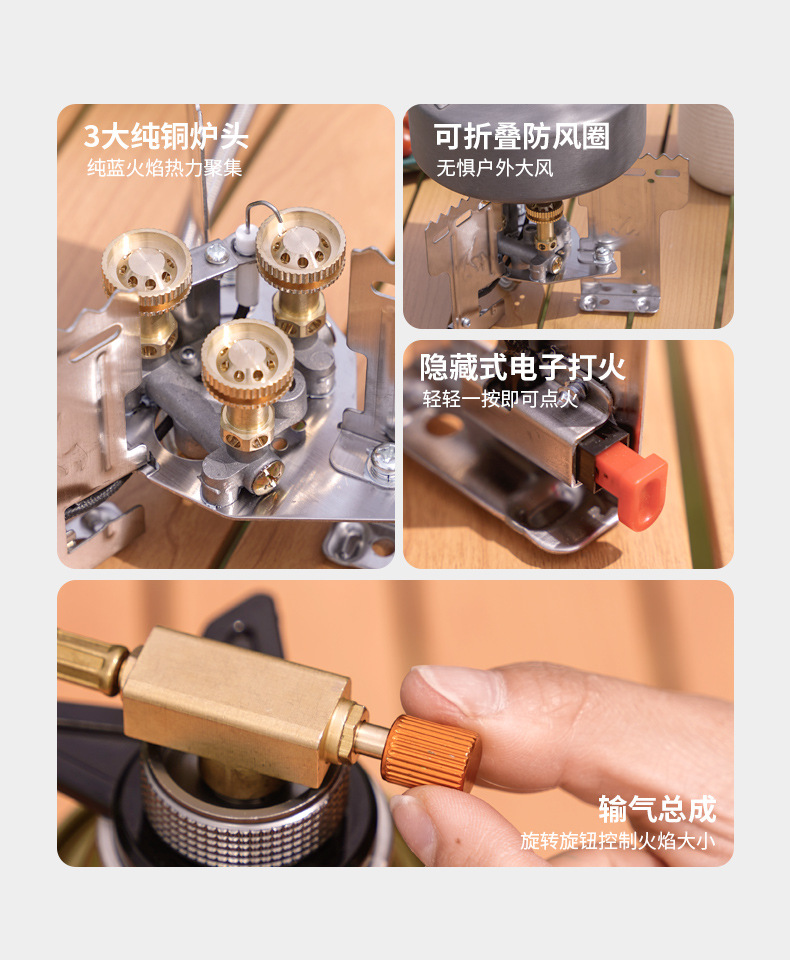 3大纯铜炉头
纯蓝火焰热力聚集

可折叠防风圈
无惧户外大风

隐藏式电子打火
轻轻一按即可点火

输气总成
旋转旋钮控制火焰大小