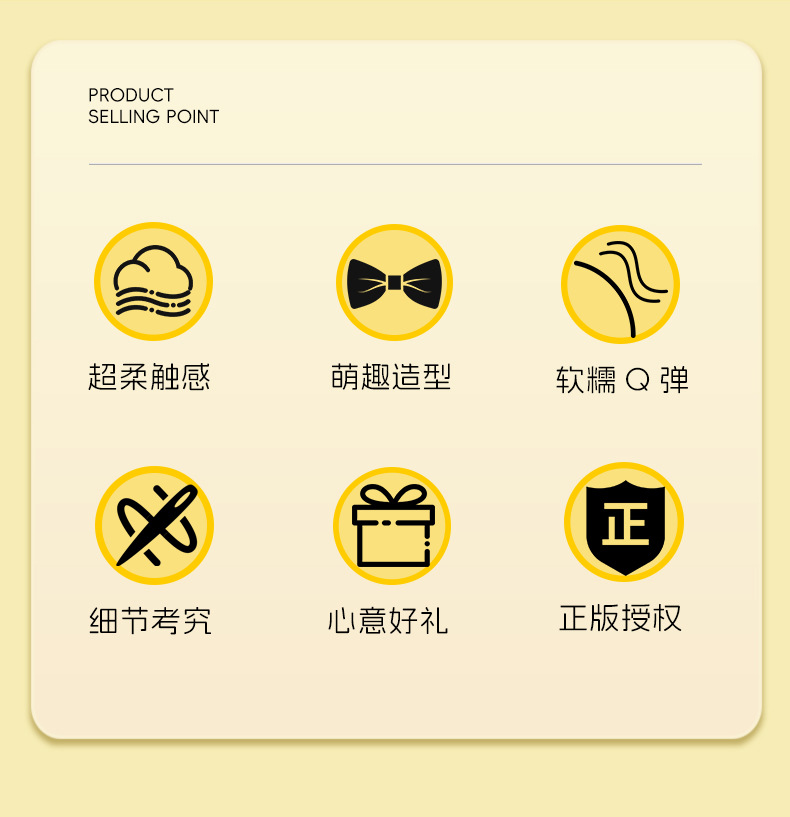 PRODUCT
SELLING POINT

超柔触感

萌趣造型

软糯Q弹

细节考究

心意好礼

正

正版授权