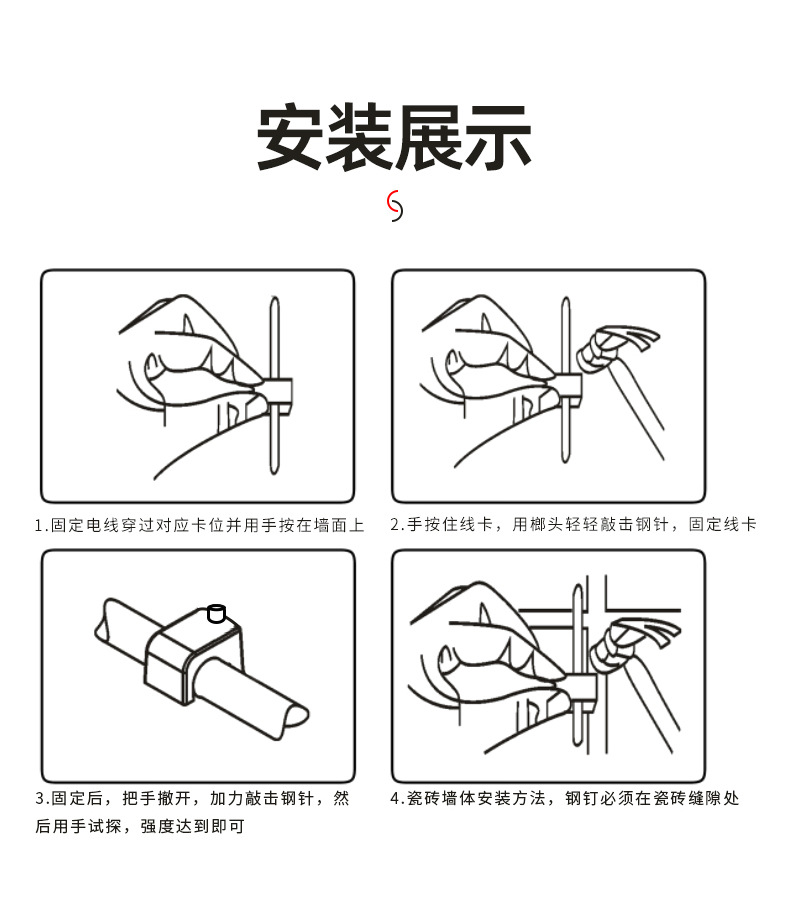 安装展示

1.固定电线穿过对应卡位并用手按在墙面上

2.手按住线卡，用榔头轻轻敲击钢针，固定线卡

3.固定后，把手撤开，加力敲击钢针，然后用手试探，强度达到即可

4.瓷砖墙体安装方法，钢钉必须在瓷砖缝隙处