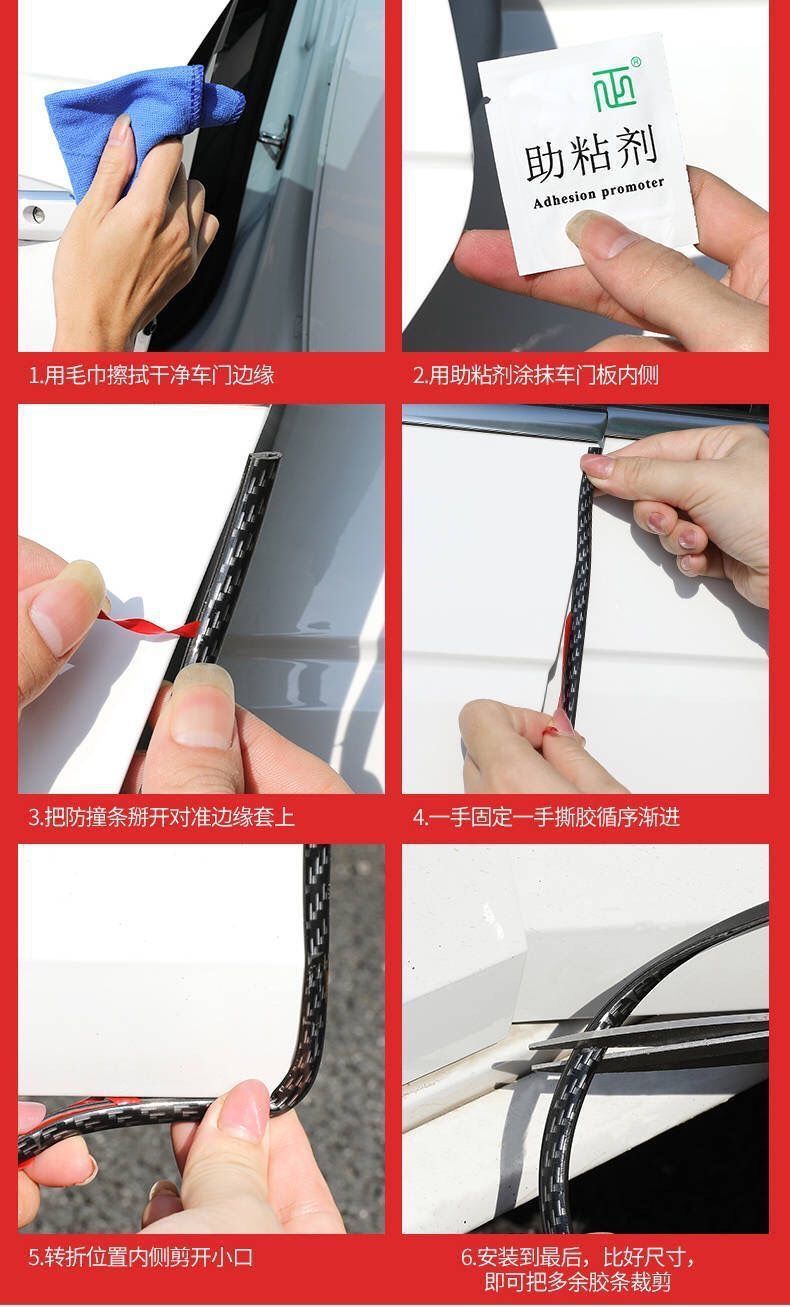 助粘剂
Adhesion promoter

1.用毛巾擦拭干净车门边缘

2.用助粘剂涂抹车门板内侧

3.把防撞条掰开对准边缘套上

4.一手固定一手撕胶循序渐进

5.转折位置内侧剪开小口

6.安装到最后，比好尺寸，即可把多余胶条裁剪