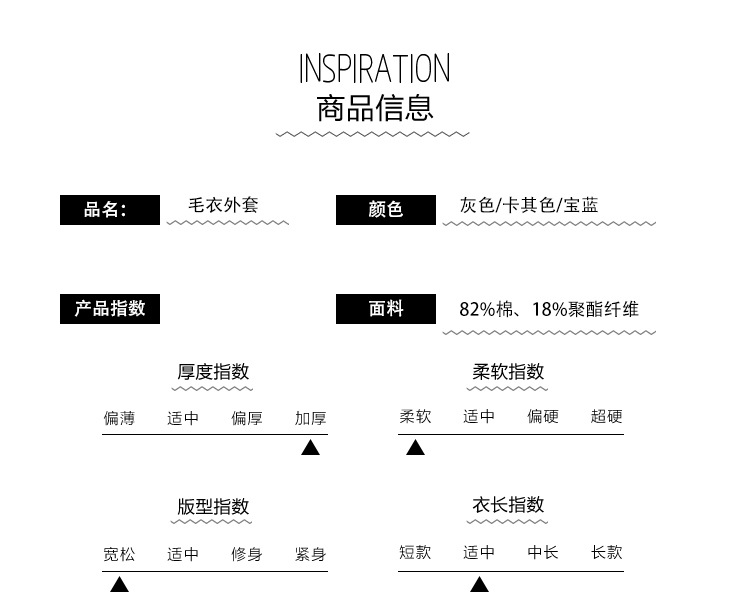 INSPIRATION
商品信息

品名: 毛衣外套

颜色 灰色/卡其色/宝蓝

产品指数

面料 82%棉、18%聚酯纤维

厚度指数

偏薄 适中 偏厚 加厚

柔软指数

柔软 适中 偏硬 超硬

版型指数

宽松 适中 修身 紧身

衣长指数

短款 适中 中长 长款