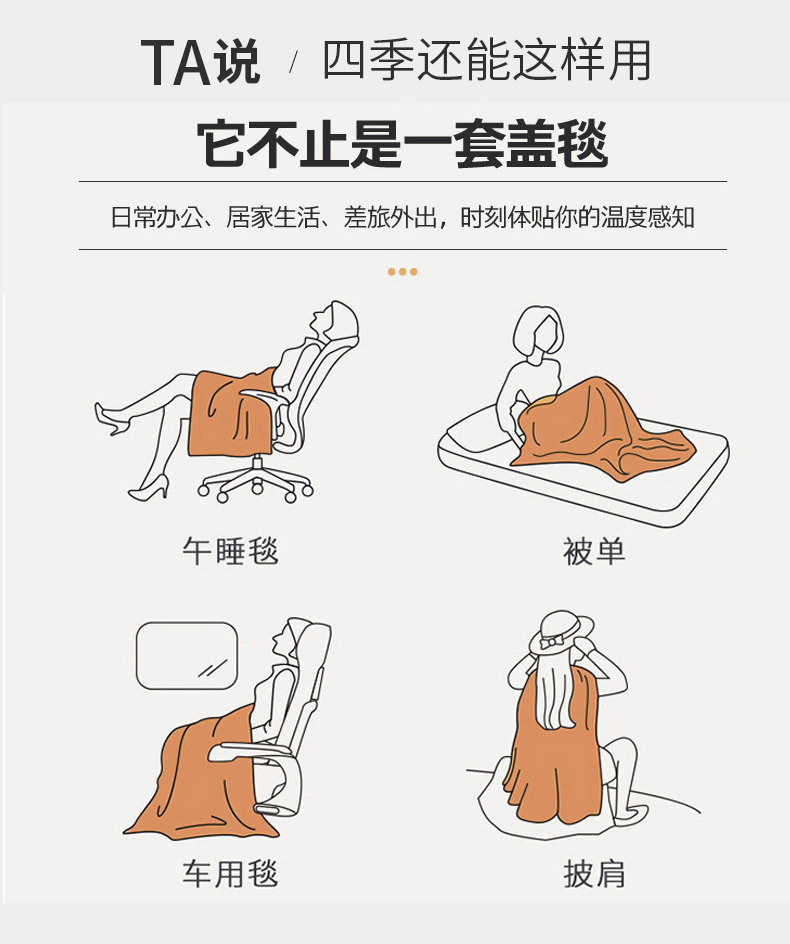 TA说 / 四季还能这样用

它不止是一套盖毯

日常办公、居家生活、差旅外出，时刻体贴你的温度感知

午睡毯

被单

车用毯

披肩