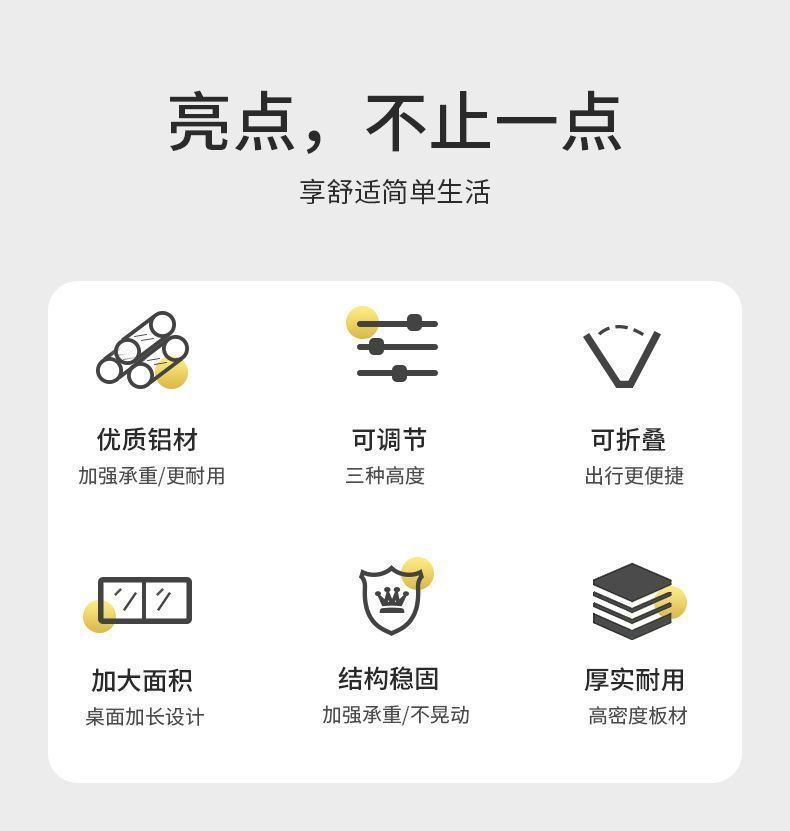 亮点，不止一点

享舒适简单生活

优质铝材
加强承重/更耐用

可调节
三种高度

可折叠
出行更便捷

加大面积
桌面加长设计

结构稳固
加强承重/不晃动

厚实耐用
高密度板材