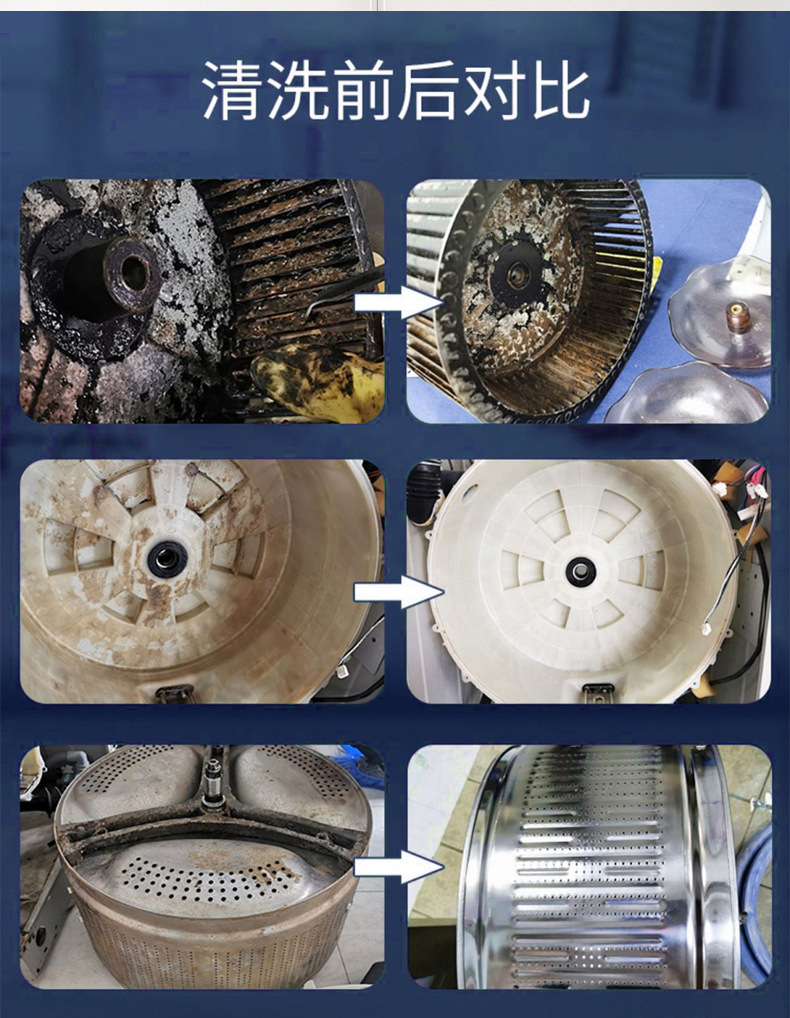 清洗前后对比