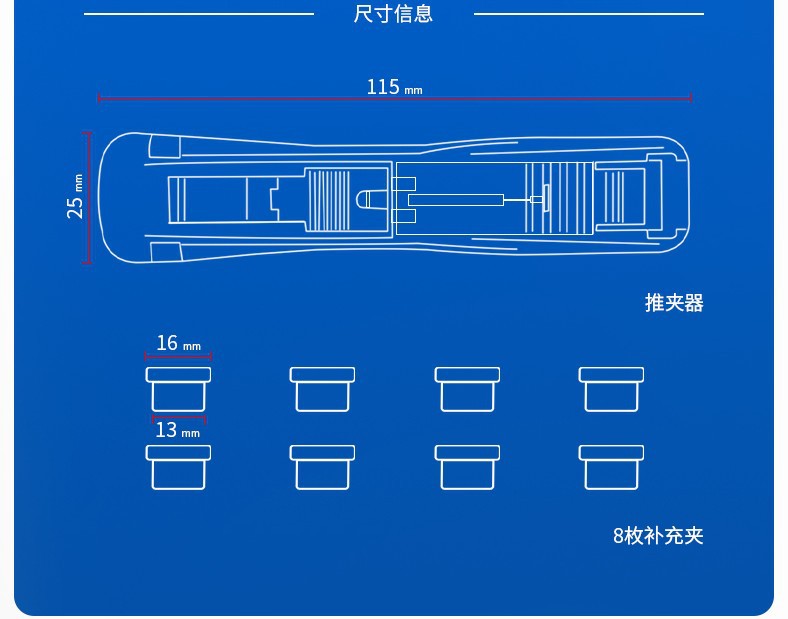 尺寸信息

115 mm

25 mm

推夹器

16 mm

13 mm

8枚补充夹