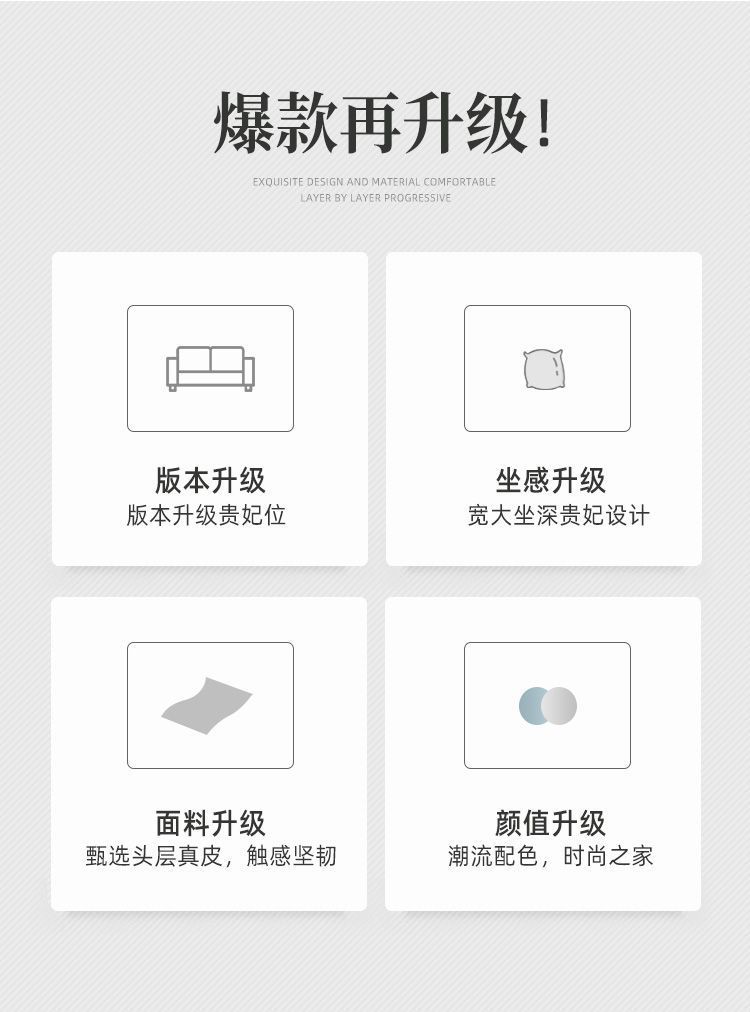 爆款再升级!

EXQUISITE DESIGN AND MATERIAL COMFORTABLE
LAYER BY LAYER PROGRESSIVE

版本升级
版本升级贵妃位

坐感升级
宽大坐深贵妃设计

面料升级
甄选头层真皮，触感坚韧

颜值升级
潮流配色，时尚之家