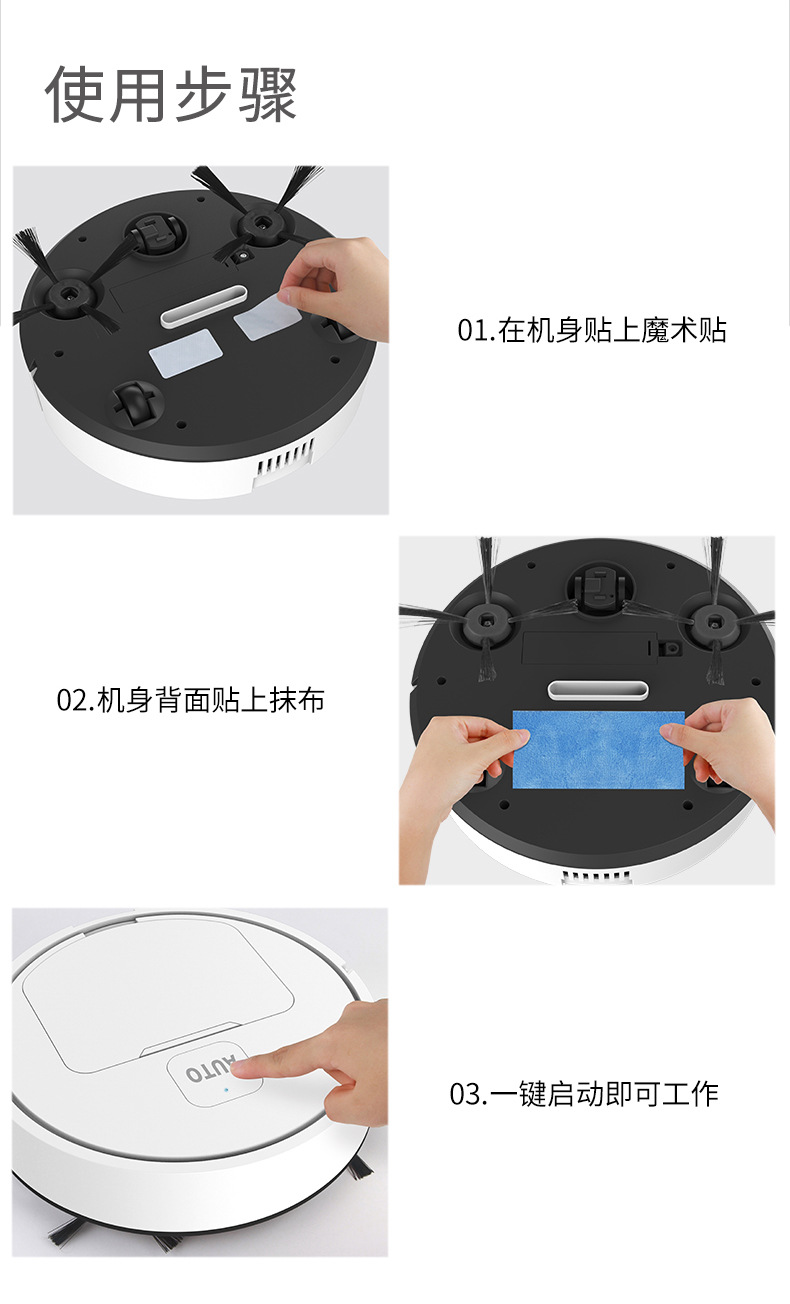 使用步骤

01.在机身贴上魔术贴

02.机身背面贴上抹布

AUTO

03.一键启动即可工作