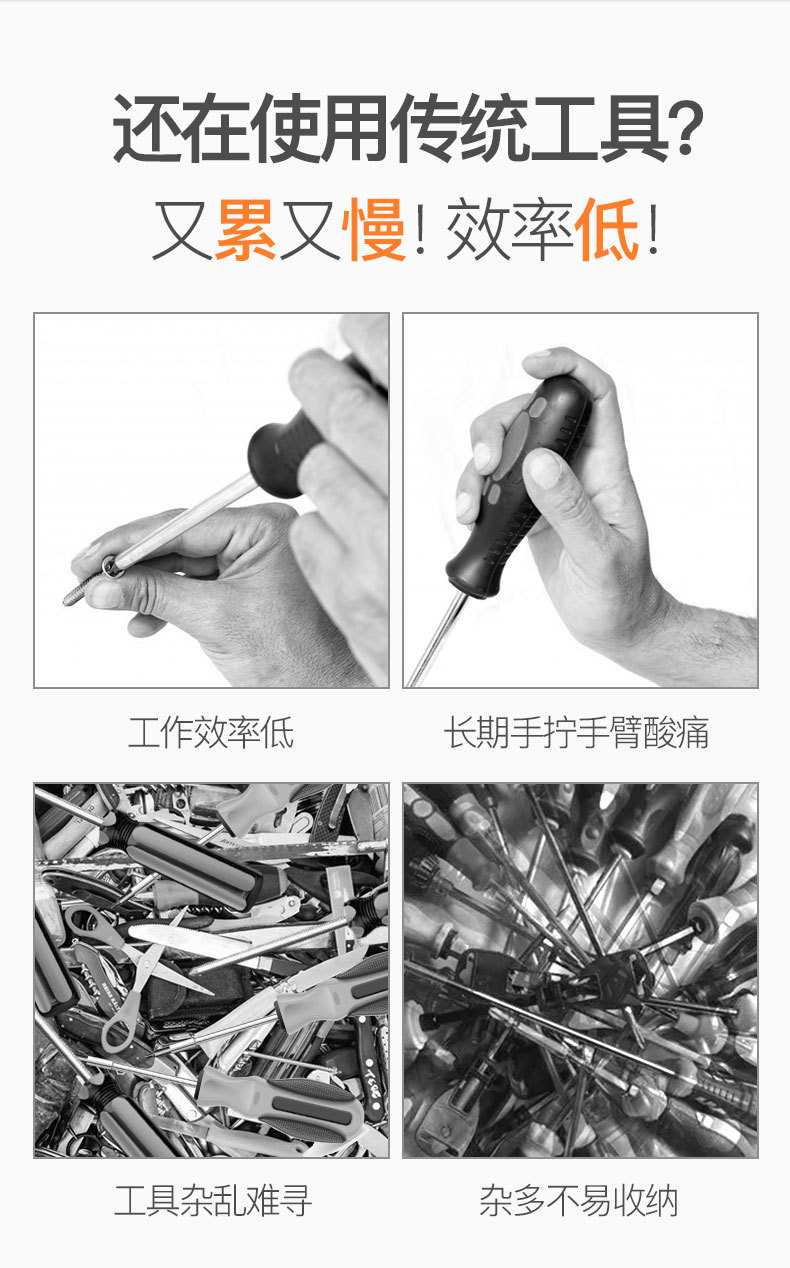 还在使用传统工具?
又累又慢! 效率低!

工作效率低

长期手拧手臂酸痛

工具杂乱难寻

杂多不易收纳