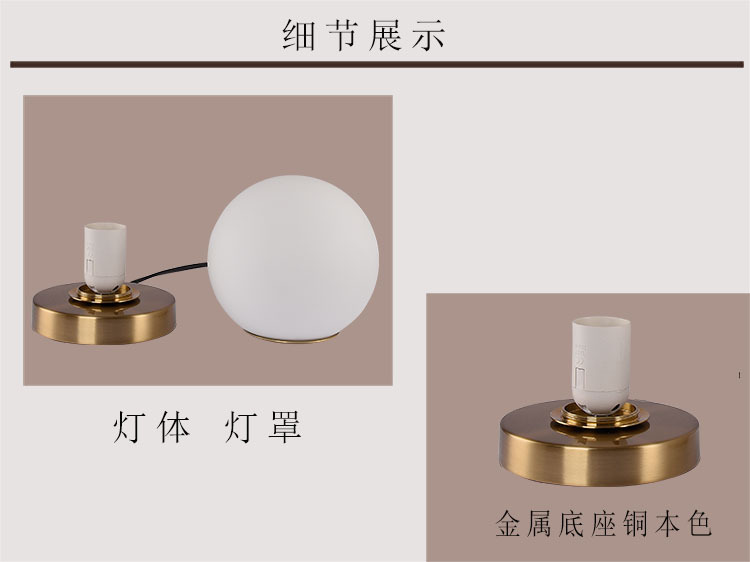 细节展示

灯体　灯罩

金属底座铜本色