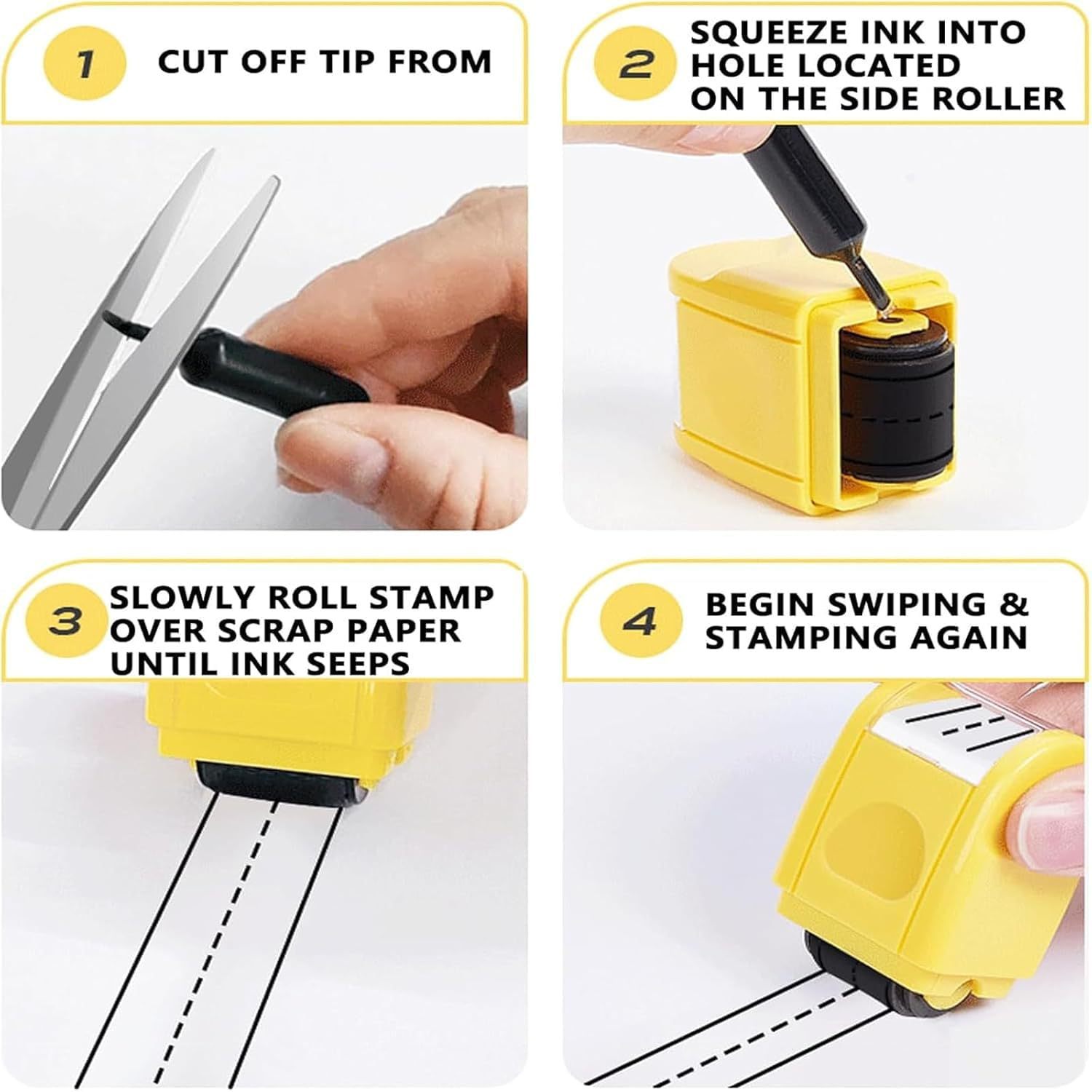 1 CUT OFF TIP FROM

2 SQUEEZE INK INTO HOLE LOCATED ON THE SIDE ROLLER

3 SLOWLY ROLL STAMP OVER SCRAP PAPER UNTIL INK SEEPS

4 BEGIN SWIPING & STAMPING AGAIN