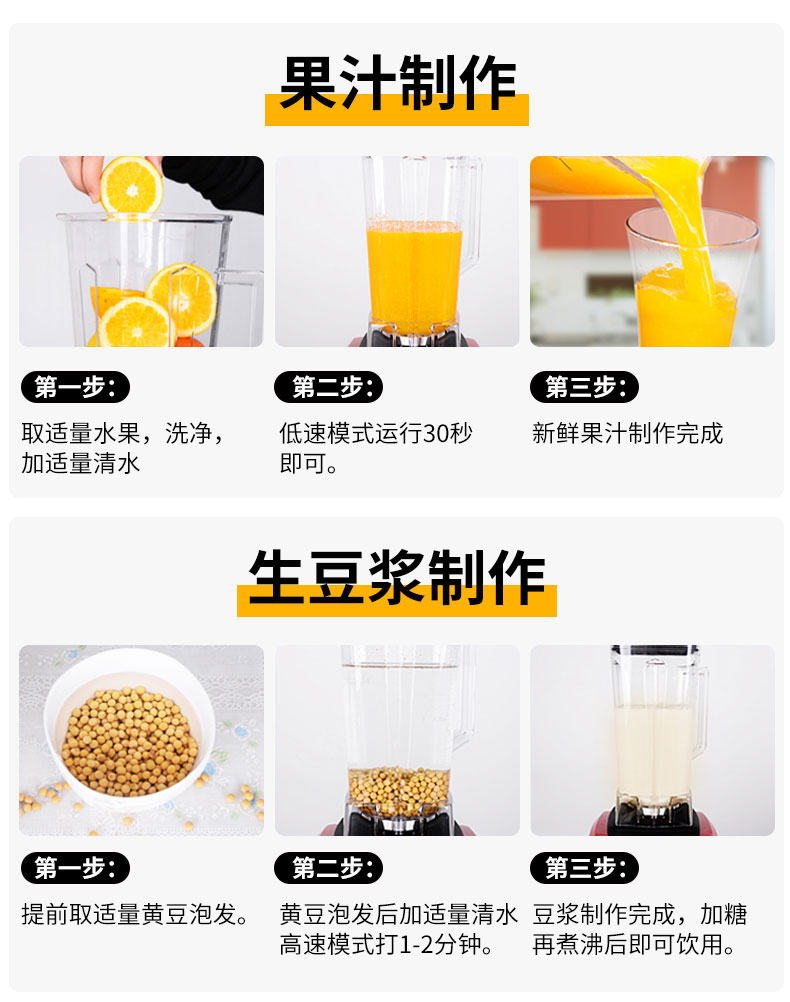 果汁制作

第一步:

取适量水果，洗净，加适量清水

第二步:

低速模式运行30秒即可。

第三步:

新鲜果汁制作完成

生豆浆制作

第一步:

提前取适量黄豆泡发。

第二步:

黄豆泡发后加适量清水高速模式打1-2分钟。

第三步:

豆浆制作完成，加糖再煮沸后即可饮用。