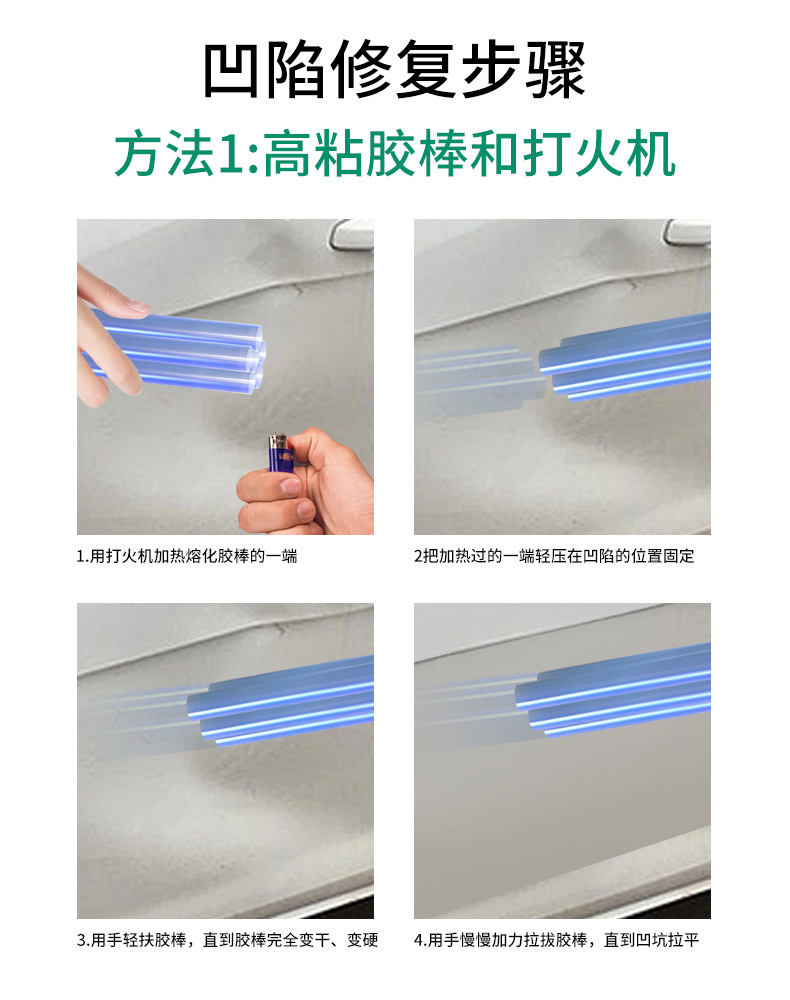 凹陷修复步骤

方法1:高粘胶棒和打火机

1.用打火机加热熔化胶棒的一端

2把加热过的一端轻压在凹陷的位置固定

3.用手轻扶胶棒，直到胶棒完全变干、变硬

4.用手慢慢加力拉拔胶棒，直到凹坑拉平