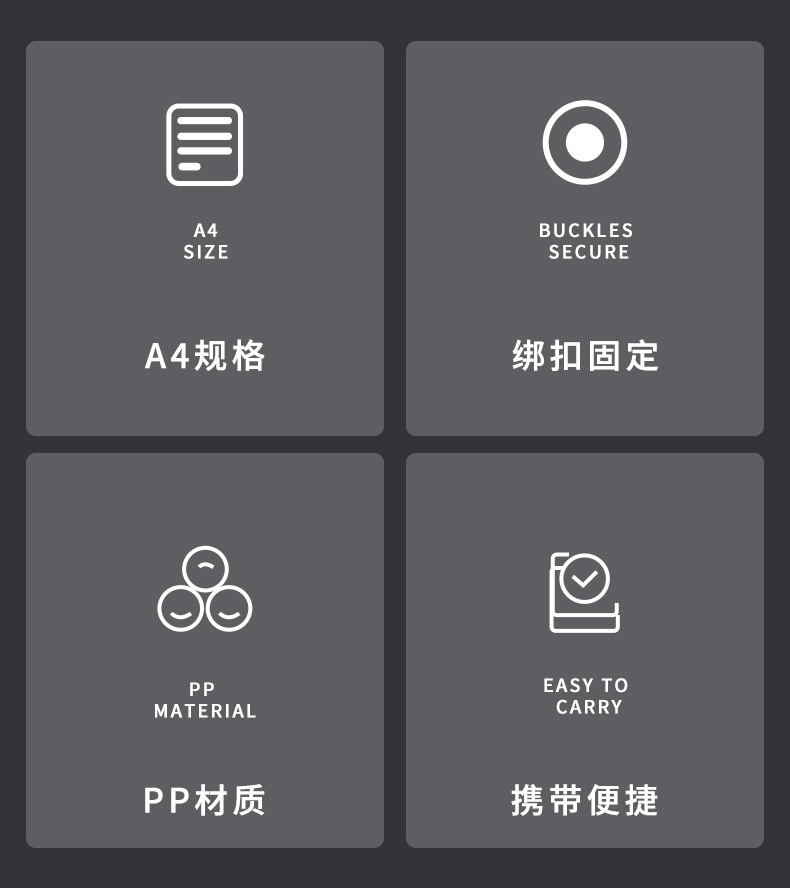 A4
SIZE

A4规格

BUCKLES
SECURE

绑扣固定

PP
MATERIAL

PP材质

EASY TO
CARRY

携带便捷