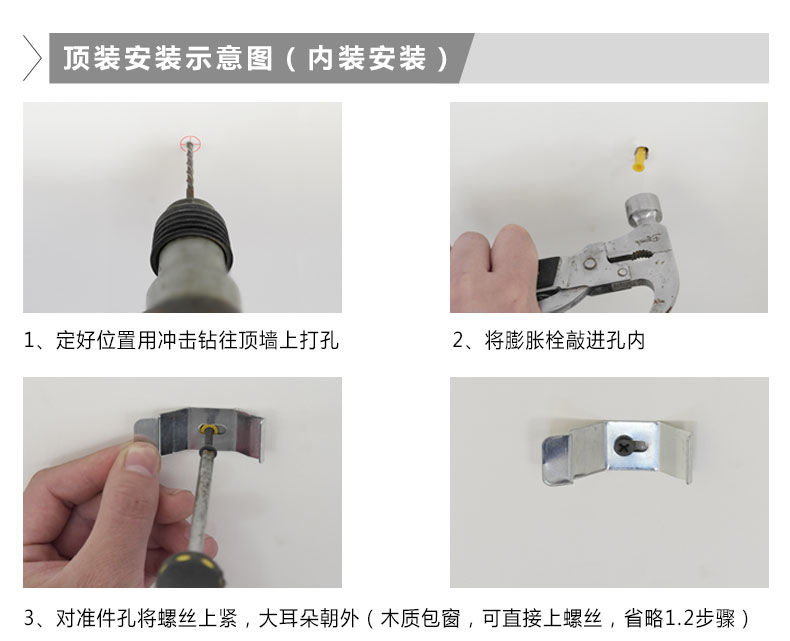 顶装安装示意图（内装安装）

1、定好位置用冲击钻往顶墙上打孔

2、将膨胀栓敲进孔内

3、对准件孔将螺丝上紧，大耳朵朝外（木质包窗，可直接上螺丝，省略1.2步骤）