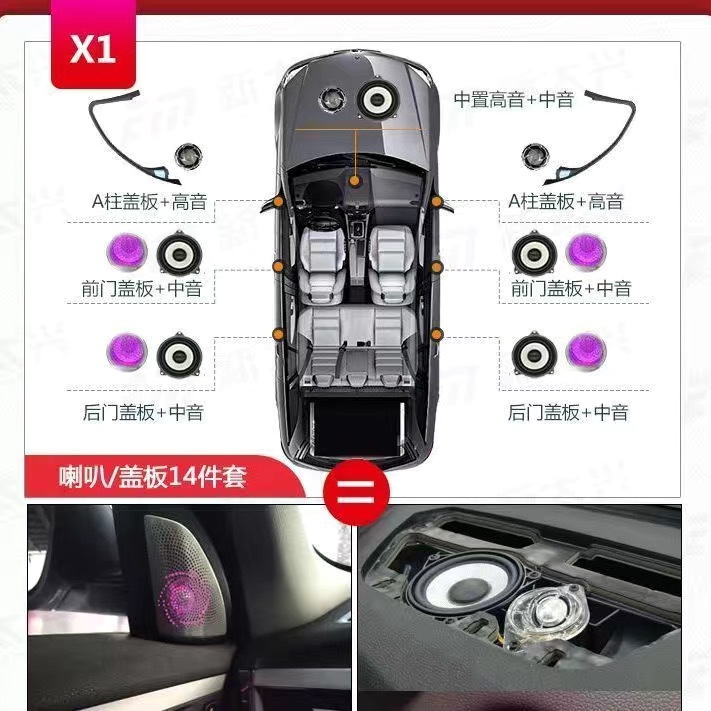 X1

中置高音+中音

A柱盖板+高音

A柱盖板+高音

前门盖板+中音

前门盖板+中音

后门盖板+中音

后门盖板+中音

喇叭/盖板14件套

=