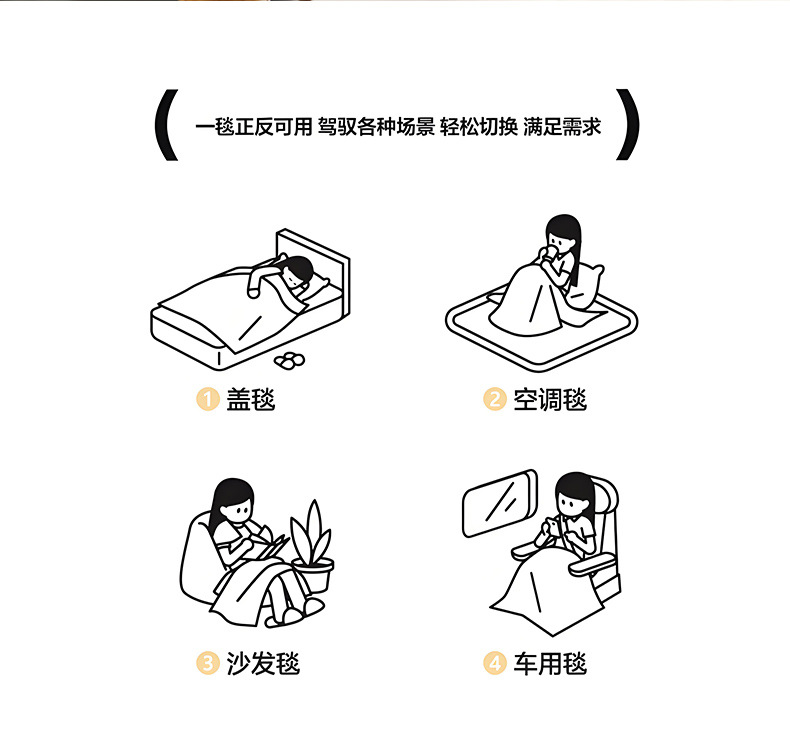 ( 一毯正反可用 驾驭各种场景 轻松切换 满足需求 )

1 盖毯

2 空调毯

3 沙发毯

4 车用毯