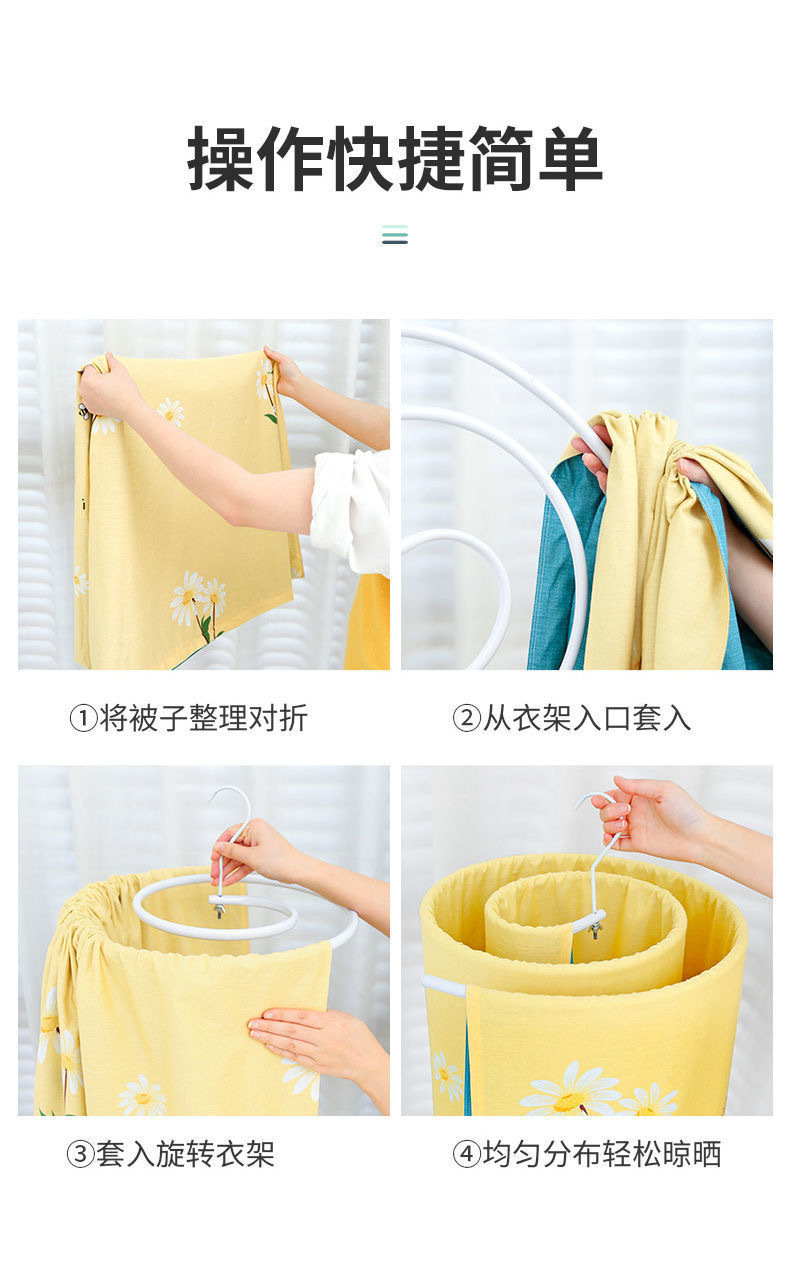 操作快捷简单

①将被子整理对折

②从衣架入口套入

③套入旋转衣架

④均匀分布轻松晾晒