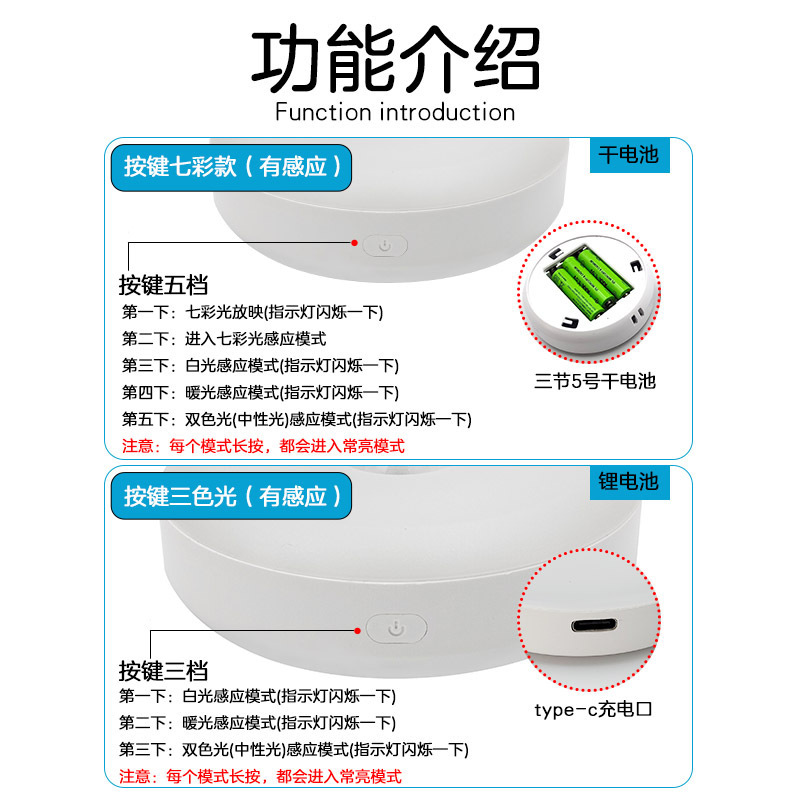 功能介绍
Function introduction

按键七彩款（有感应）

干电池

按键五档
第一下：七彩光放映(指示灯闪烁一下)
第二下：进入七彩光感应模式
第三下：白光感应模式(指示灯闪烁一下)
第四下：暖光感应模式(指示灯闪烁一下)
第五下：双色光(中性光)感应模式(指示灯闪烁一下)
注意：每个模式长按，都会进入常亮模式

三节5号干电池

按键三色光（有感应）

锂电池

按键三档
第一下：白光感应模式(指示灯闪烁一下)
第二下：暖光感应模式(指示灯闪烁一下)
第三下：双色光(中性光)感应模式(指示灯闪烁一下)
注意：每个模式长按，都会进入常亮模式

type-c充电口