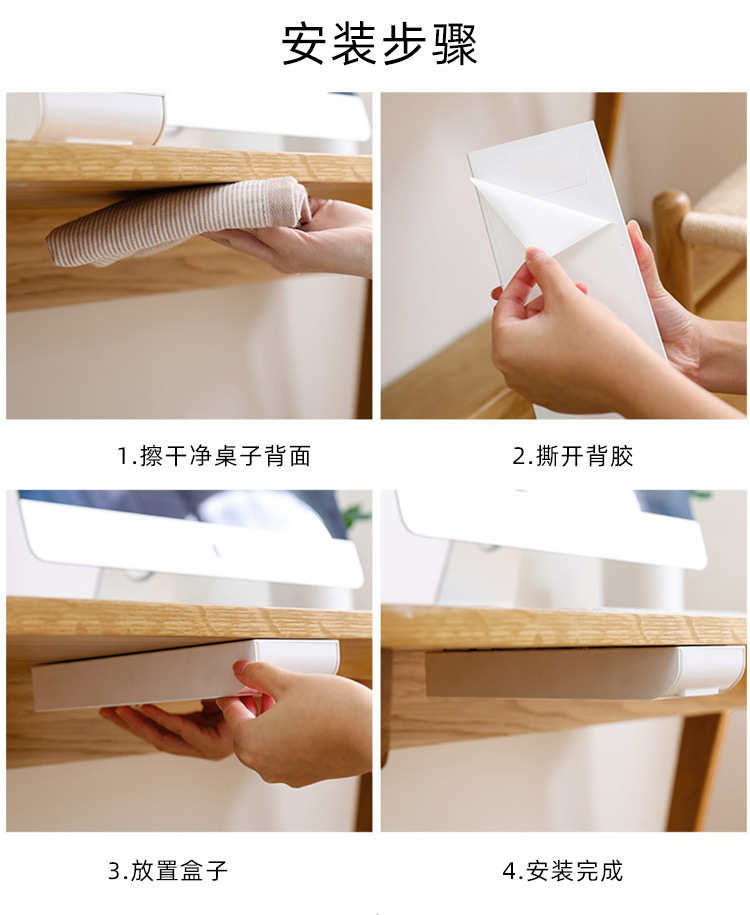 安装步骤

1.擦干净桌子背面

2.撕开背胶

3.放置盒子

4.安装完成