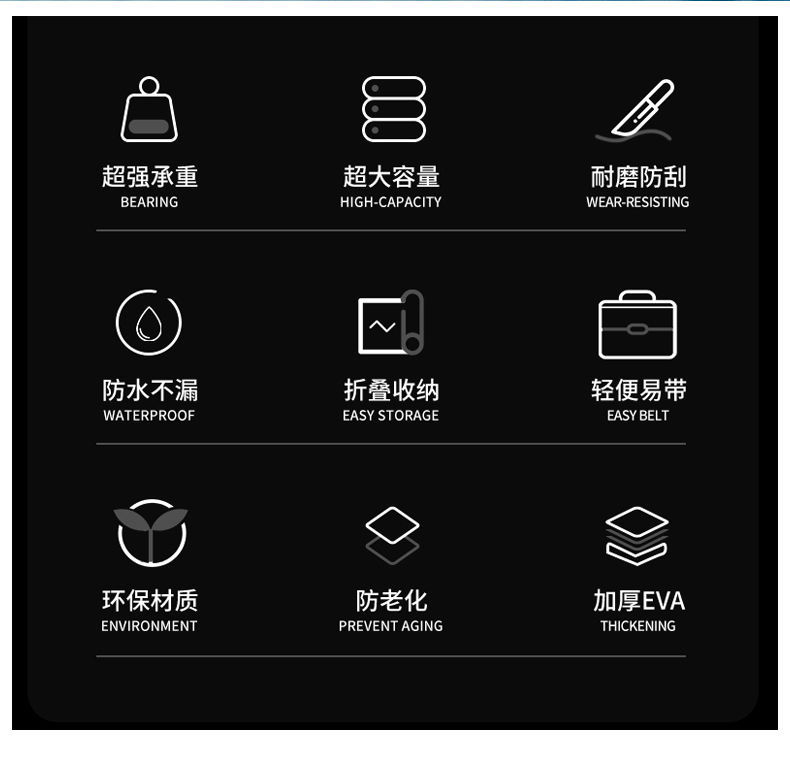 超强承重
BEARING

超大容量
HIGH-CAPACITY

耐磨防刮
WEAR-RESISTING

防水不漏
WATERPROOF

折叠收纳
EASY STORAGE

轻便易带
EASY BELT

环保材质
ENVIRONMENT

防老化
PREVENT AGING

加厚EVA
THICKENING