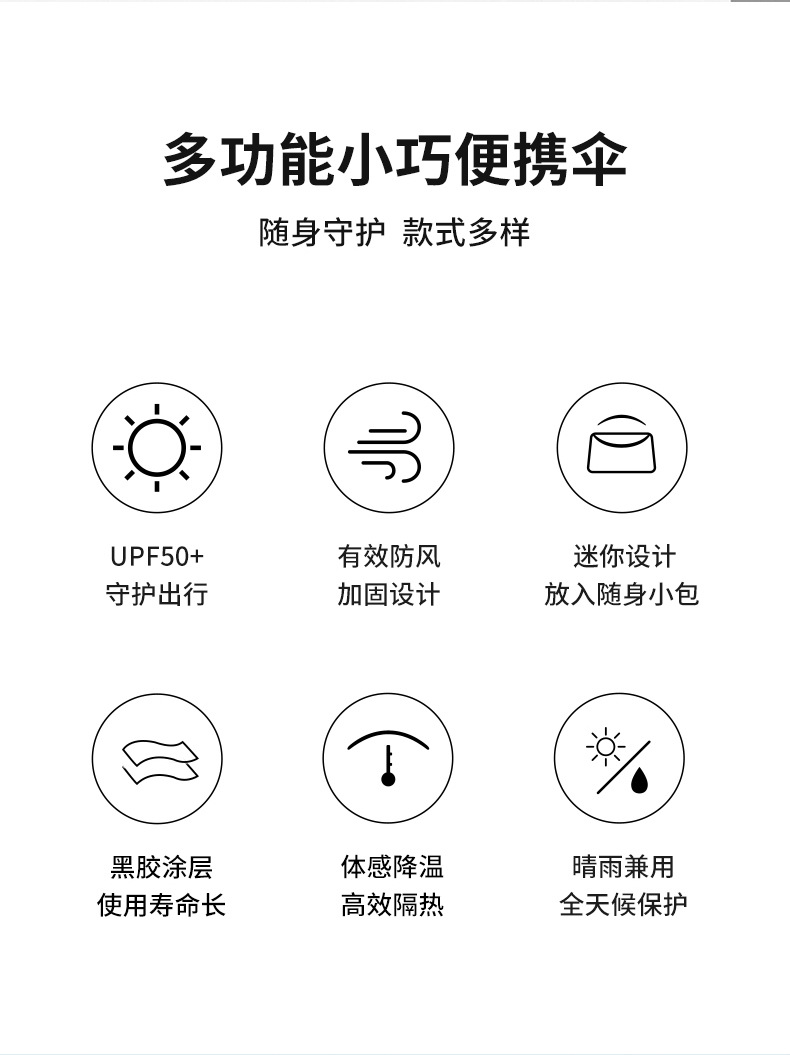 多功能小巧便携伞

随身守护 款式多样

UPF50+
守护出行

有效防风
加固设计

迷你设计
放入随身小包

黑胶涂层
使用寿命长

体感降温
高效隔热

晴雨兼用
全天候保护