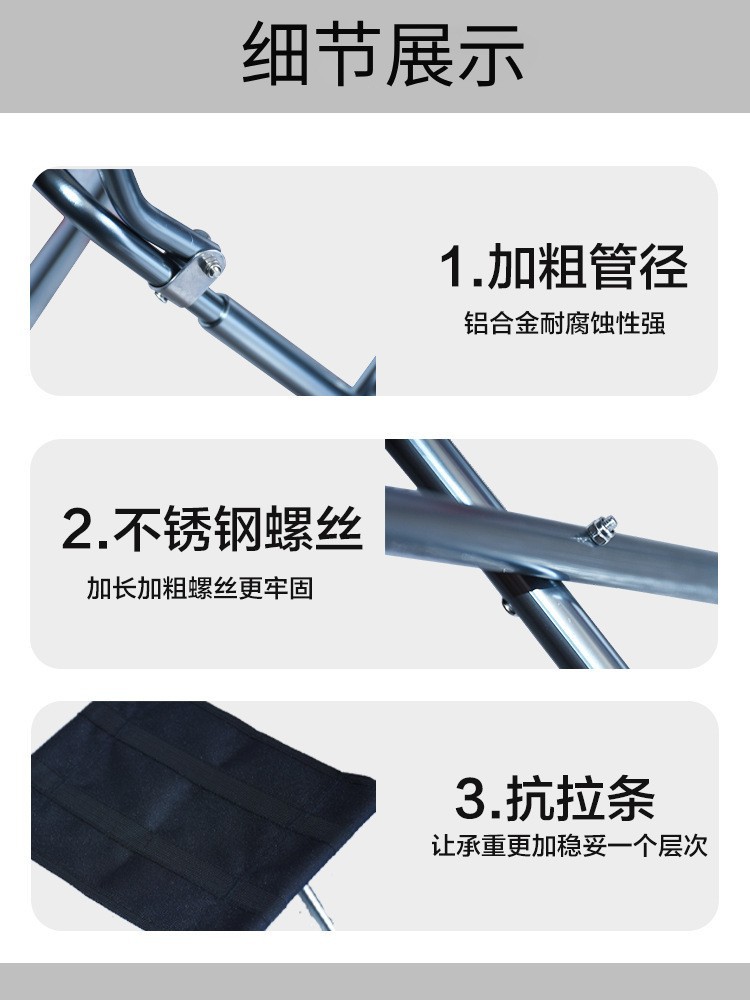 细节展示

1.加粗管径
铝合金耐腐蚀性强

2.不锈钢螺丝
加长加粗螺丝更牢固

3.抗拉条
让承重更加稳妥一个层次