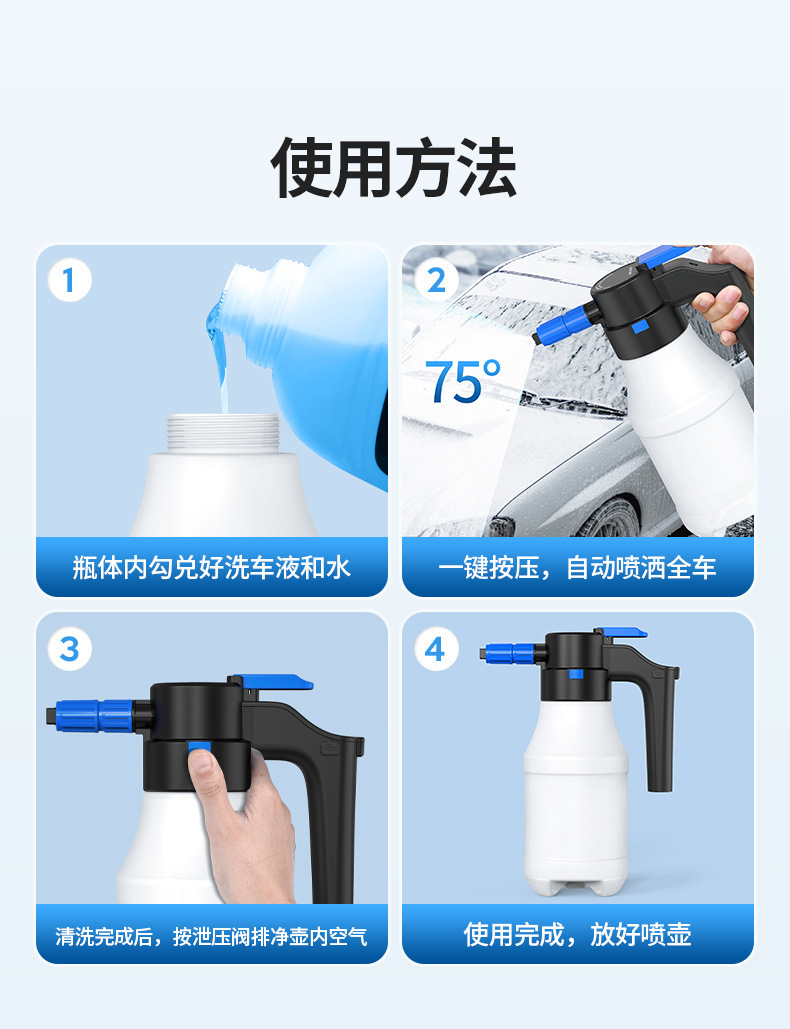 使用方法

1

瓶体内勾兑好洗车液和水

2

75°

一键按压，自动喷洒全车

3

清洗完成后，按泄压阀排净壶内空气

4

使用完成，放好喷壶