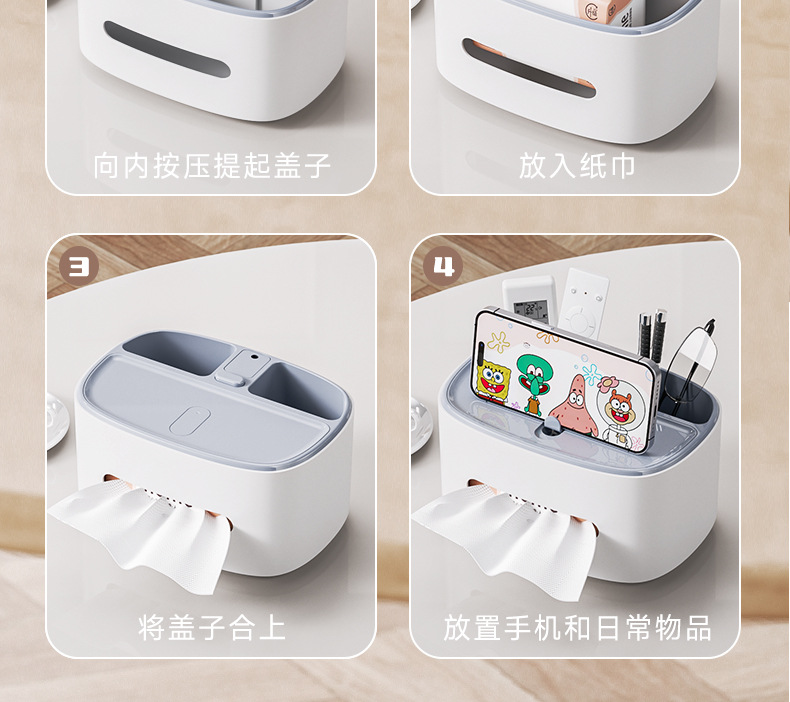 向内按压提起盖子

放入纸巾

3

将盖子合上

4

放置手机和日常物品