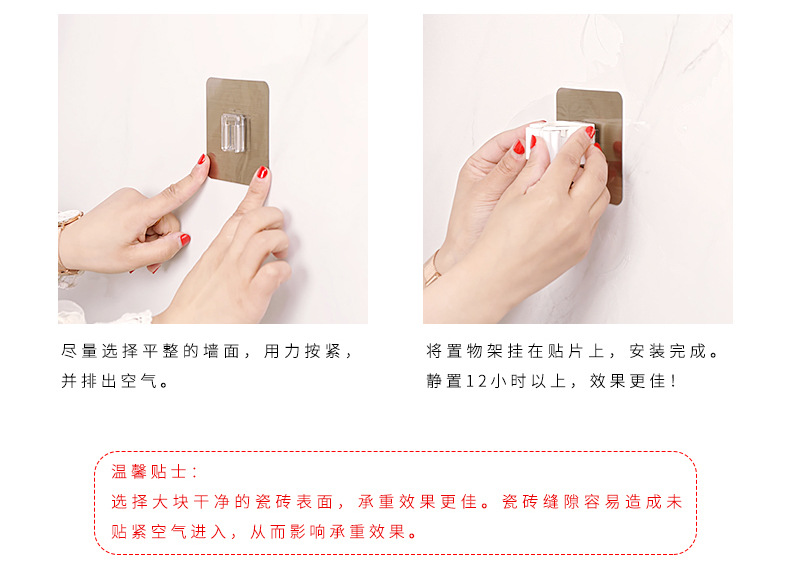 尽量选择平整的墙面，用力按紧，并排出空气。

将置物架挂在贴片上，安装完成。静置12小时以上，效果更佳！

温馨贴士：
选择大块干净的瓷砖表面，承重效果更佳。瓷砖缝隙容易造成未贴紧空气进入，从而影响承重效果。