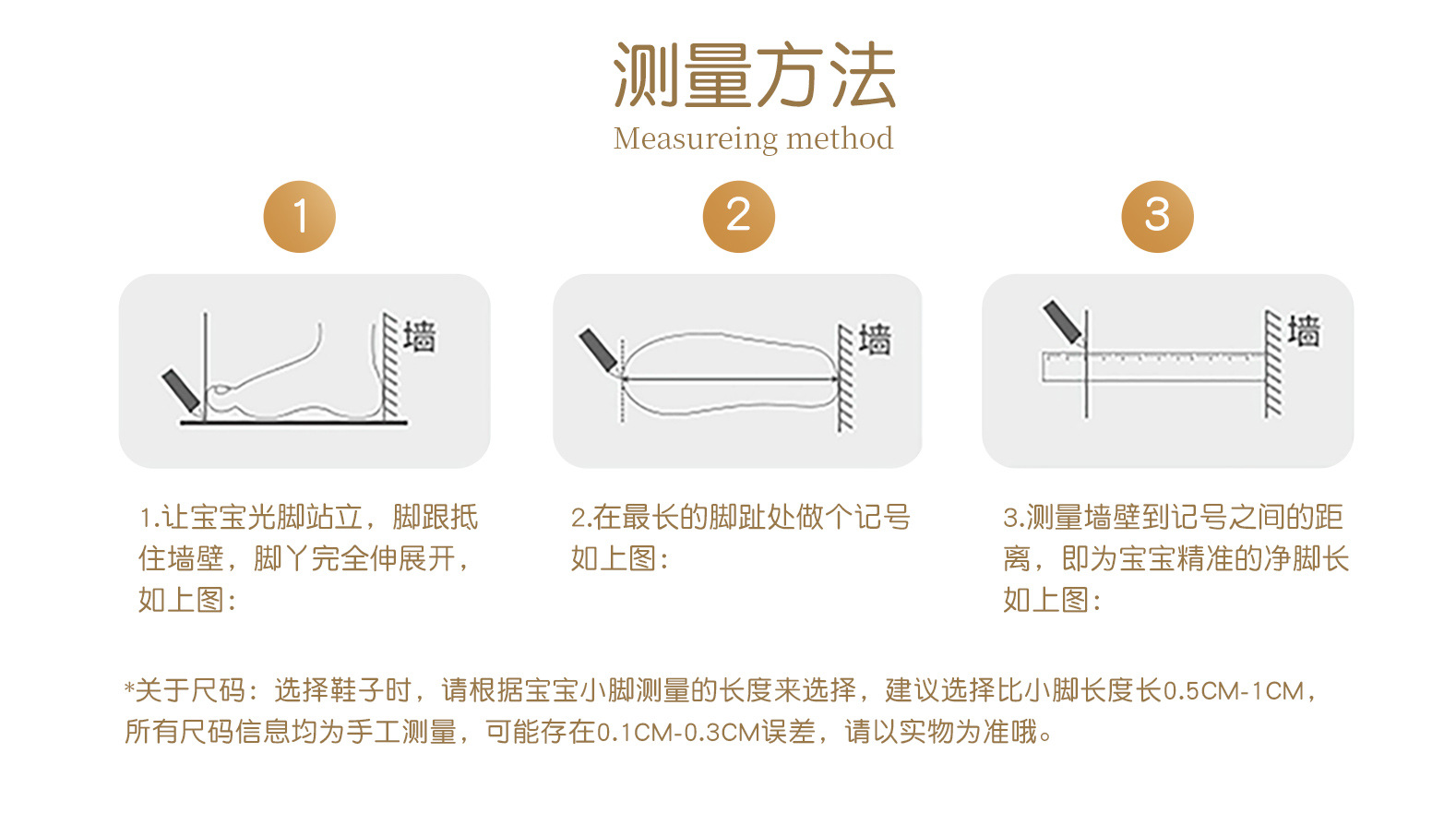 测量方法
Measureing method

1

墙

1.让宝宝光脚站立，脚跟抵住墙壁，脚丫完全伸展开，如上图：

2

墙

2.在最长的脚趾处做个记号如上图：

3

墙

3.测量墙壁到记号之间的距离，即为宝宝精准的净脚长如上图：

*关于尺码：选择鞋子时，请根据宝宝小脚测量的长度来选择，建议选择比小脚长度长0.5CM-1CM，所有尺码信息均为手工测量，可能存在0.1CM-0.3CM误差，请以实物为准哦。