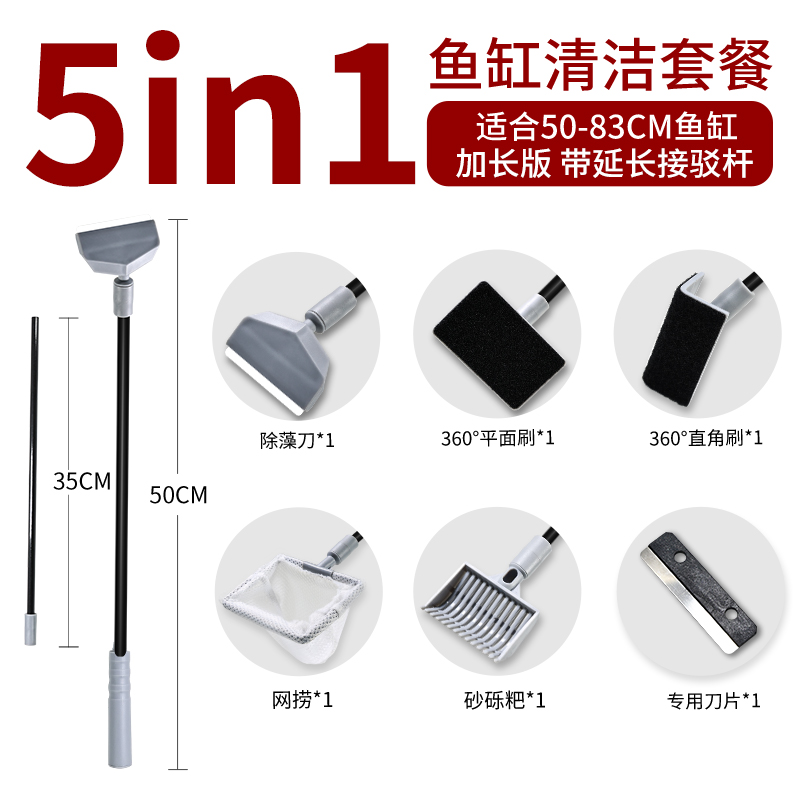 5in1

鱼缸清洁套餐

适合50-83CM鱼缸
加长版 带延长接驳杆

35CM

50CM

除藻刀*1

360°平面刷*1

360°直角刷*1

网捞*1

砂砾耙*1

专用刀片*1