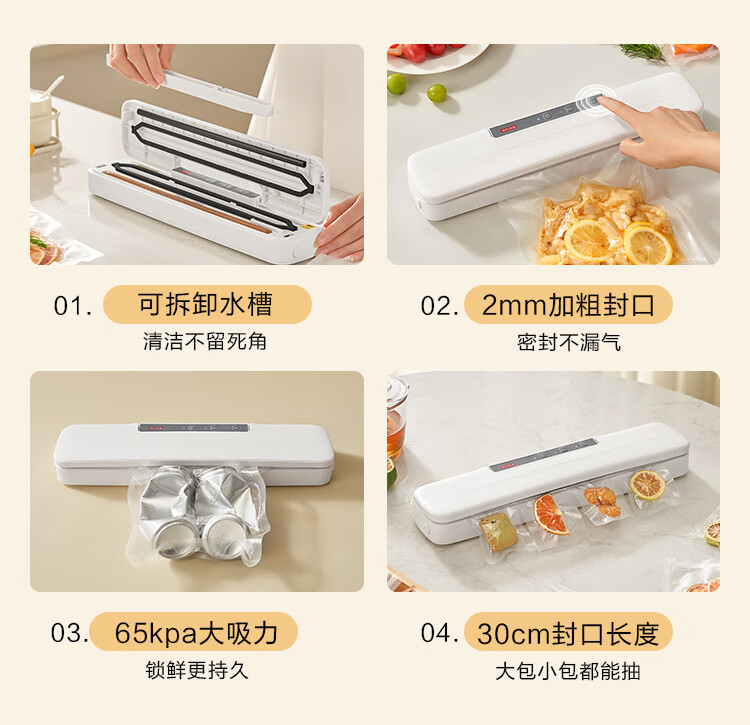 01. 可拆卸水槽

清洁不留死角

02. 2mm加粗封口

密封不漏气

03. 65kpa大吸力

锁鲜更持久

04. 30cm封口长度

大包小包都能抽