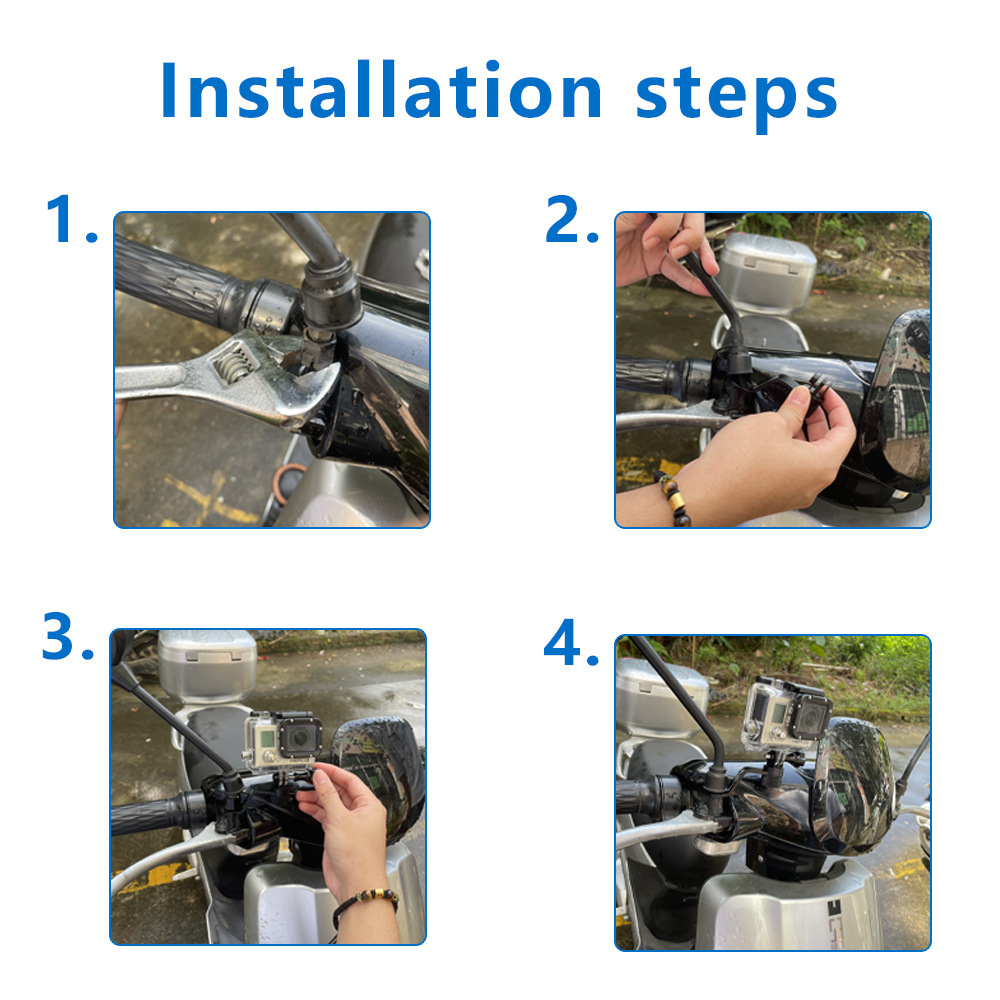 Installation steps

1.

2.

3.

4.