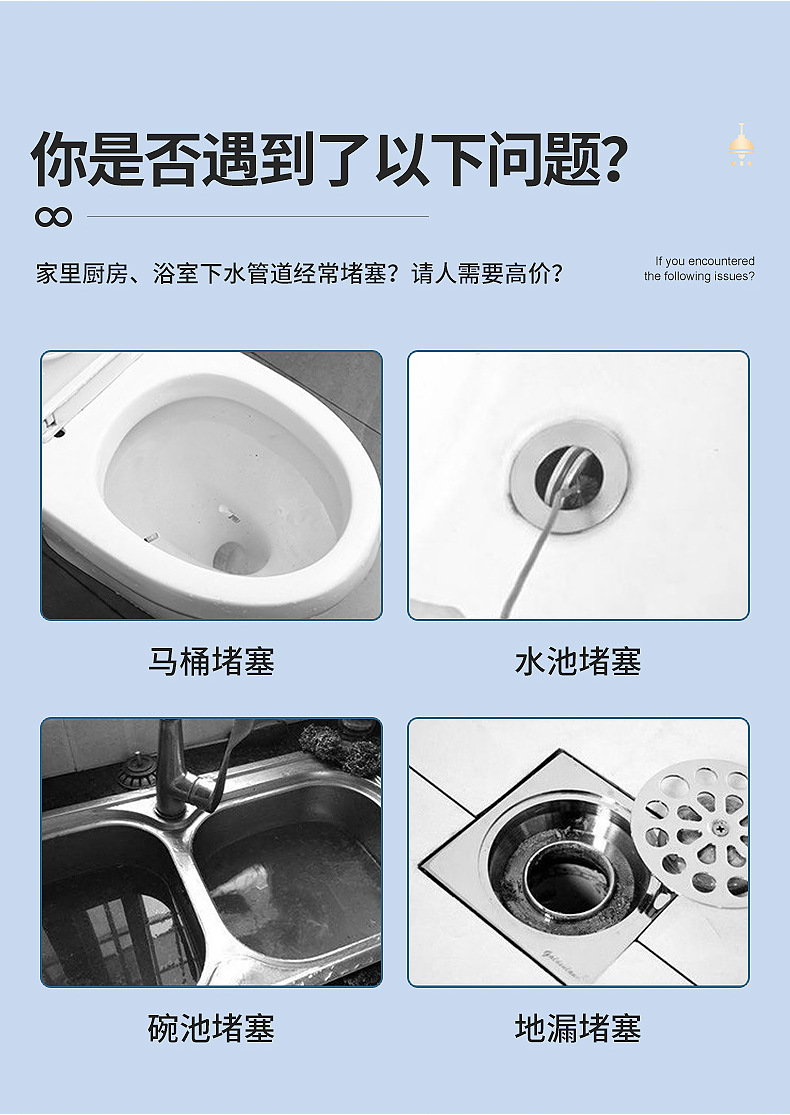 你是否遇到了以下问题？

家里厨房、浴室下水管道经常堵塞？请人需要高价？

If you encountered the following issues?

马桶堵塞

水池堵塞

碗池堵塞

地漏堵塞