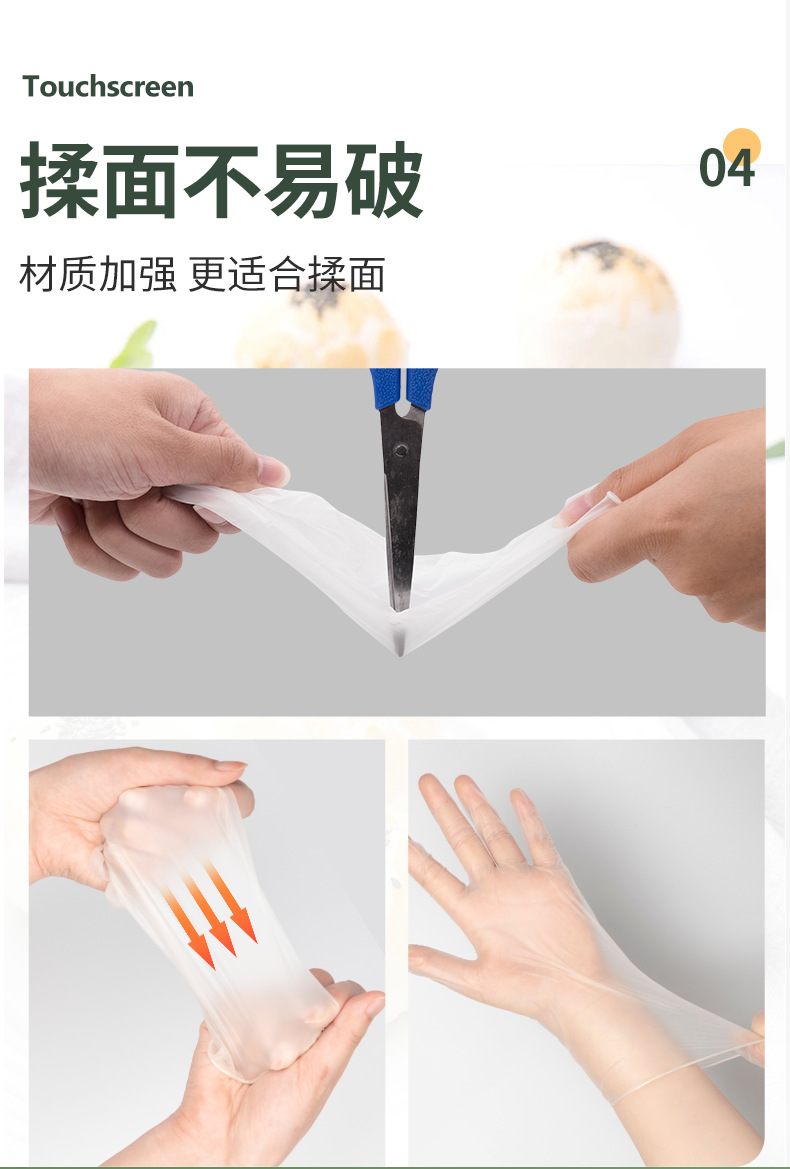 Touchscreen

揉面不易破

04

材质加强 更适合揉面