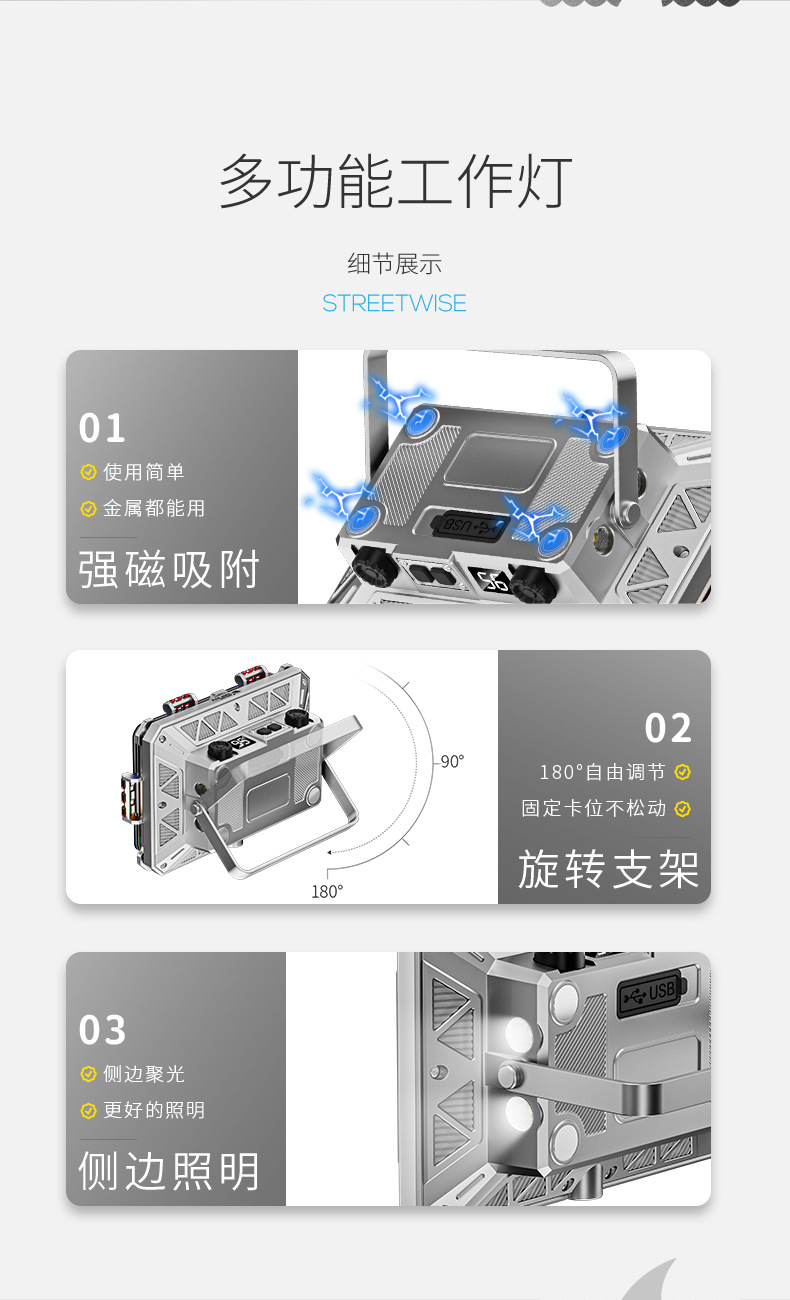 多功能工作灯

细节展示
STREETWISE

01
使用简单
金属都能用
强磁吸附

USB

90°
180°

02
180°自由调节
固定卡位不松动
旋转支架

03
侧边聚光
更好的照明
侧边照明

USB