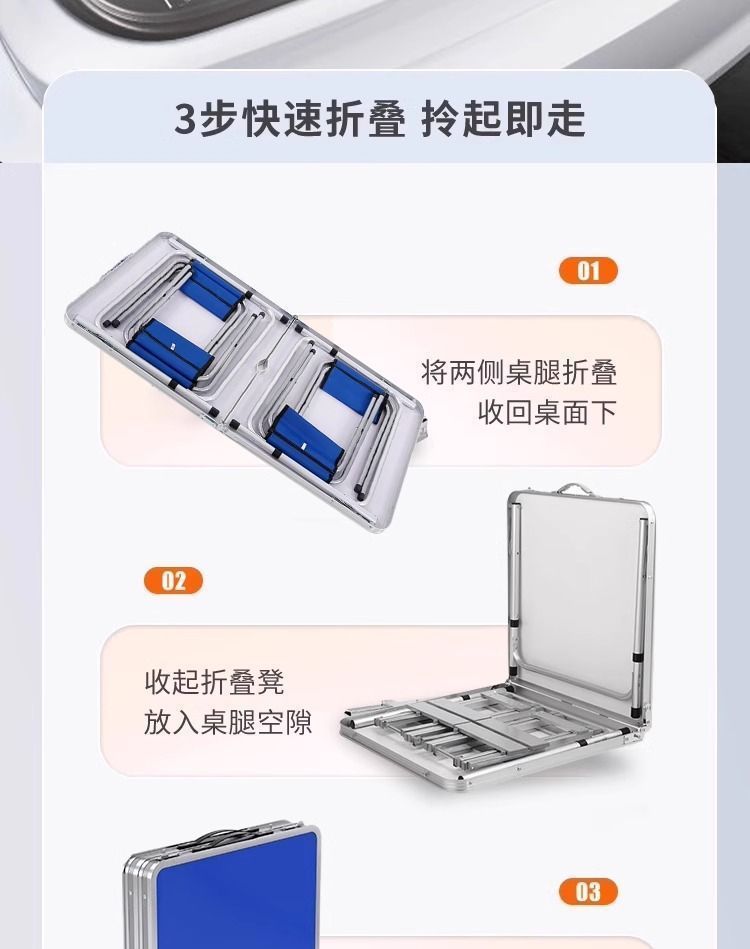 3步快速折叠 拎起即走

01

将两侧桌腿折叠
收回桌面下

02

收起折叠凳
放入桌腿空隙

03