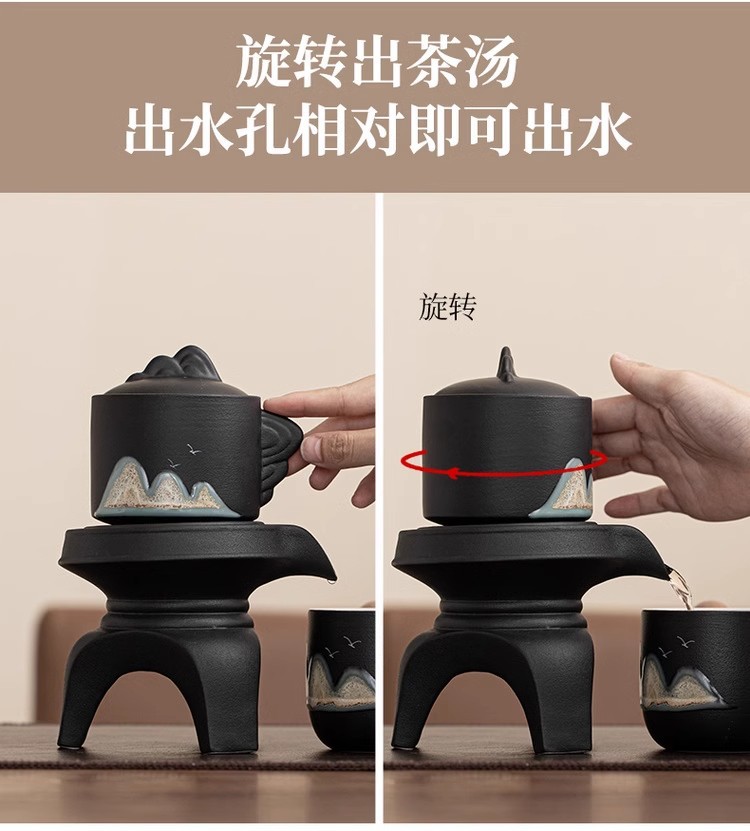 旋转出茶汤
出水孔相对即可出水

旋转