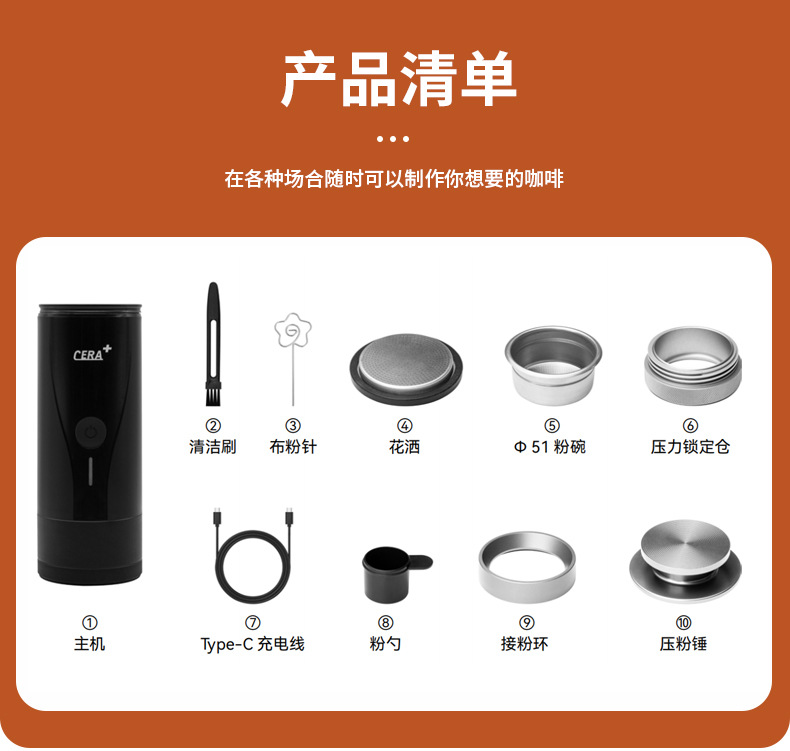 产品清单

在各种场合随时可以制作你想要的咖啡

CERA+

② 清洁刷

③ 布粉针

④ 花洒

⑤ Φ 51 粉碗

⑥ 压力锁定仓

① 主机

⑦ Type-C 充电线

⑧ 粉勺

⑨ 接粉环

⑩ 压粉锤