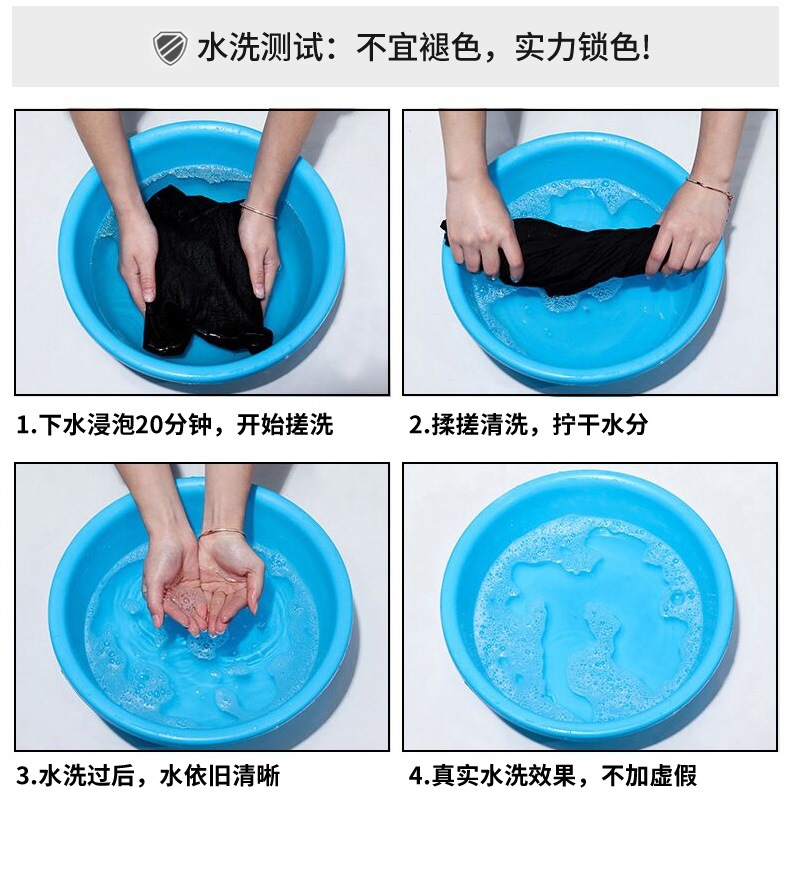 水洗测试：不宜褪色，实力锁色!

1.下水浸泡20分钟，开始搓洗

2.揉搓清洗，拧干水分

3.水洗过后，水依旧清晰

4.真实水洗效果，不加虚假